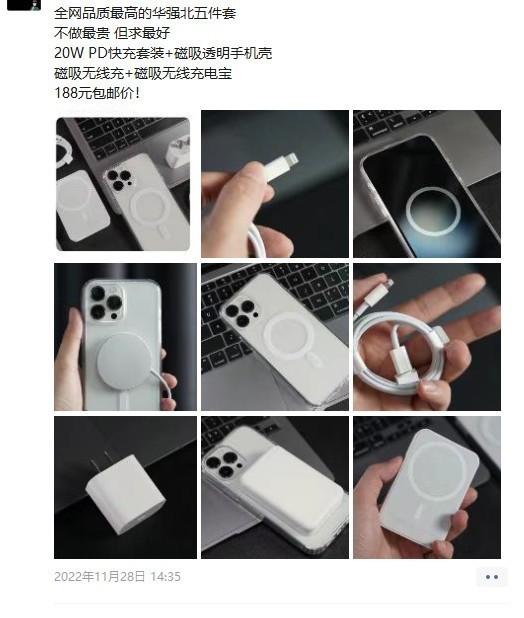 全网品质最高的华强北五件套
不做最贵 但求最好
20W PD快充套装+磁吸透明手机壳
磁吸无线充+磁吸无线充电宝
188元包邮价!

2022年11月28日 14:35