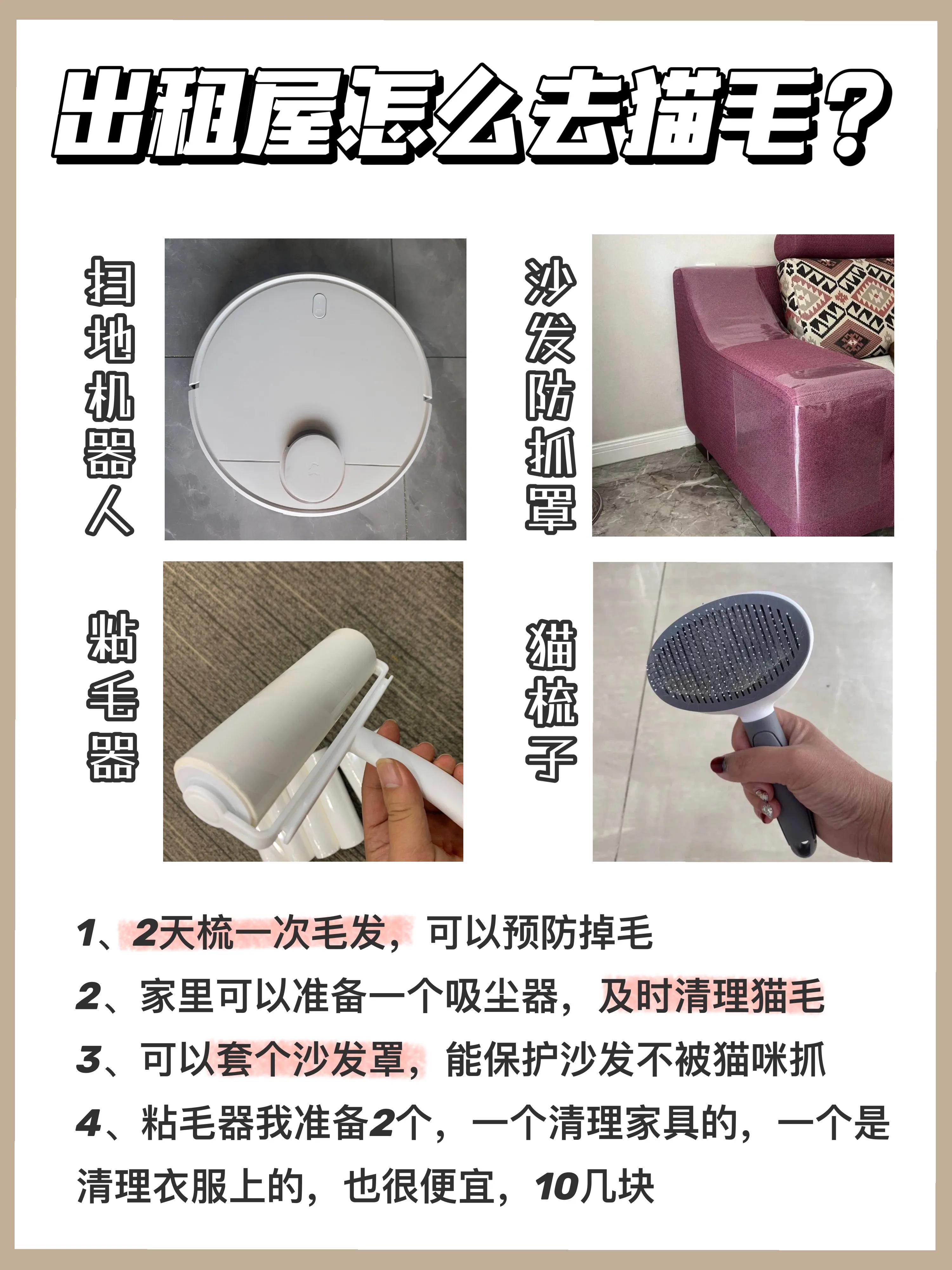 出租屋怎么去猫毛？

扫地机器人

沙发防抓罩

粘毛器

猫梳子

1、2天梳一次毛发，可以预防掉毛

2、家里可以准备一个吸尘器，及时清理猫毛

3、可以套个沙发罩，能保护沙发不被猫咪抓

4、粘毛器我准备2个，一个清理家具的，一个是清理衣服上的，也很便宜，10几块