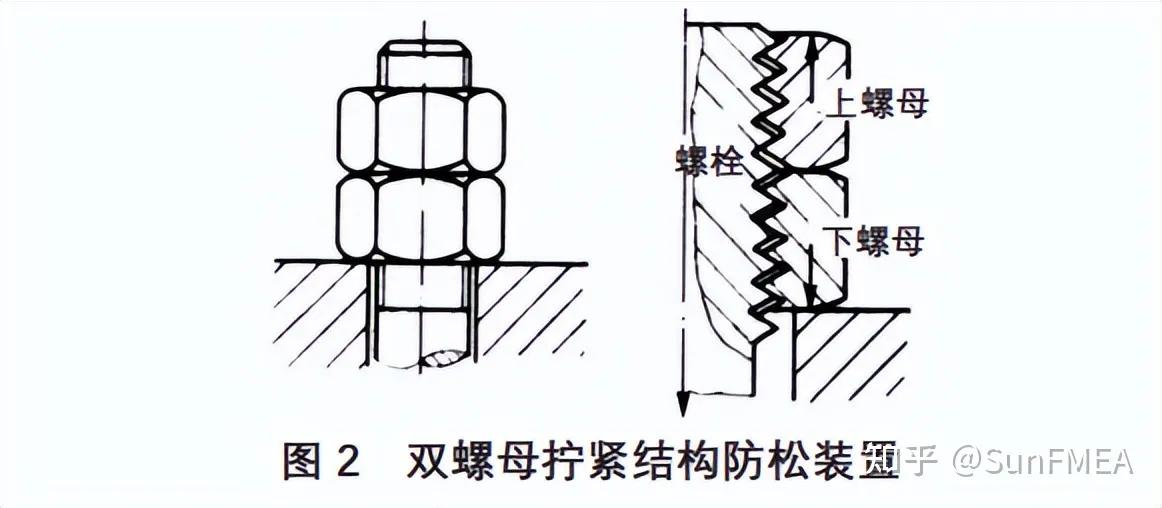 上螺母

螺栓

下螺母

图 2　双螺母拧紧结构防松装置

知乎 @SunFMEA