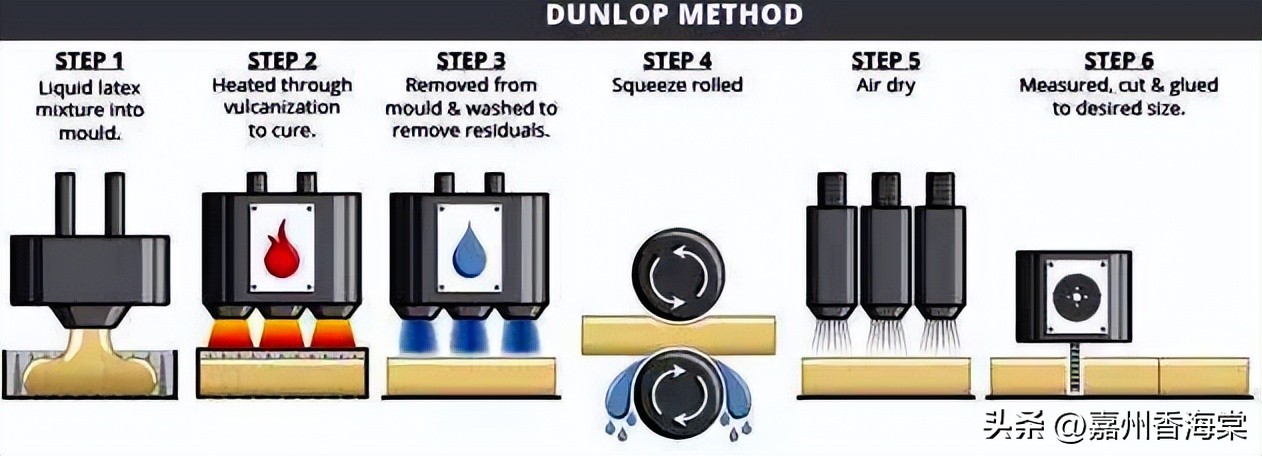 DUNLOP METHOD

STEP 1
Liquid latex mixture into mould.

STEP 2
Heated through vulcanization to cure.

STEP 3
Removed from mould & washed to remove residuals.

STEP 4
Squeeze rolled

STEP 5
Air dry

STEP 6
Measured, cut & glued to desired size.

头条 @嘉州香海棠