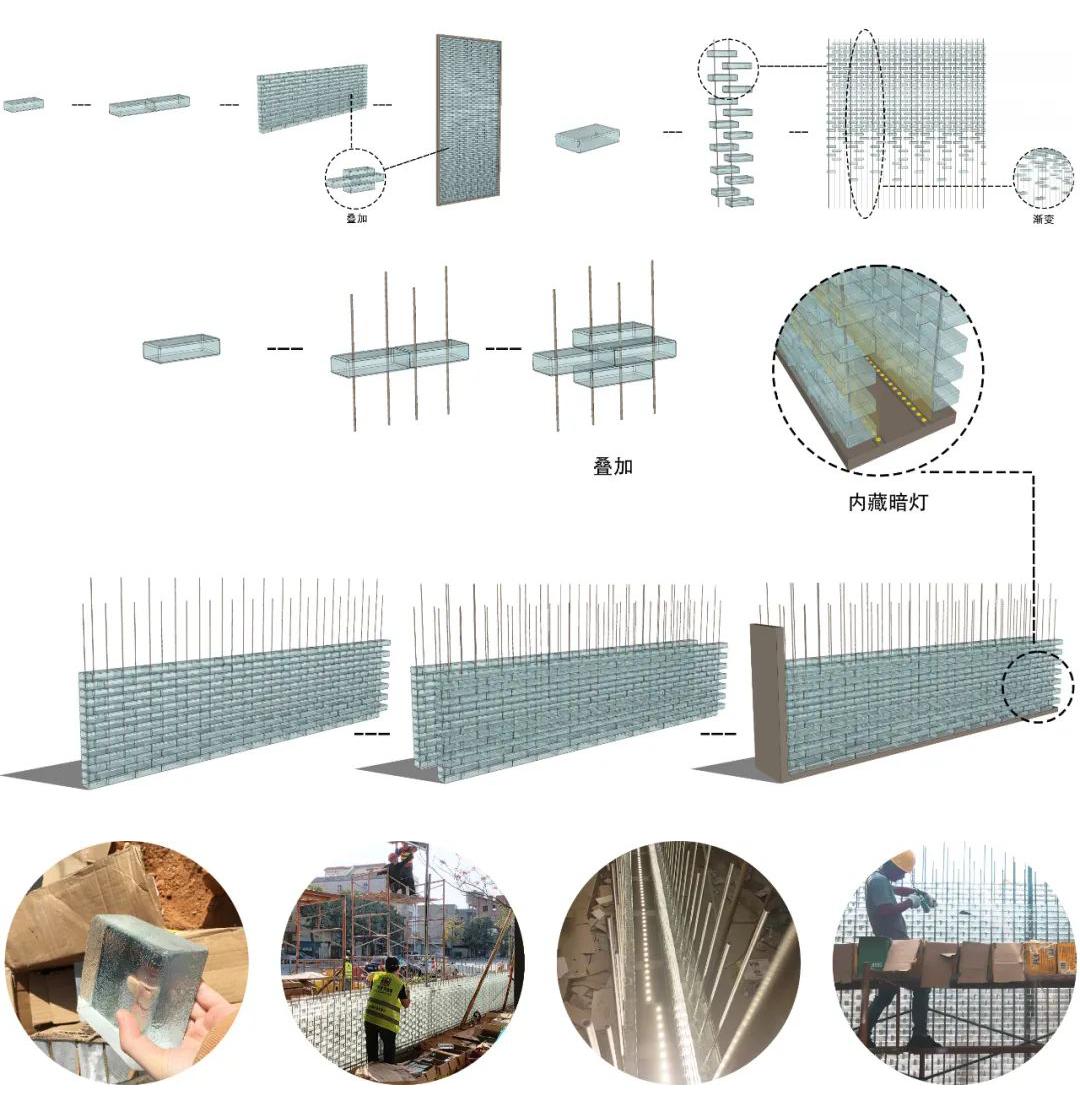 叠加

渐变

叠加

内藏暗灯