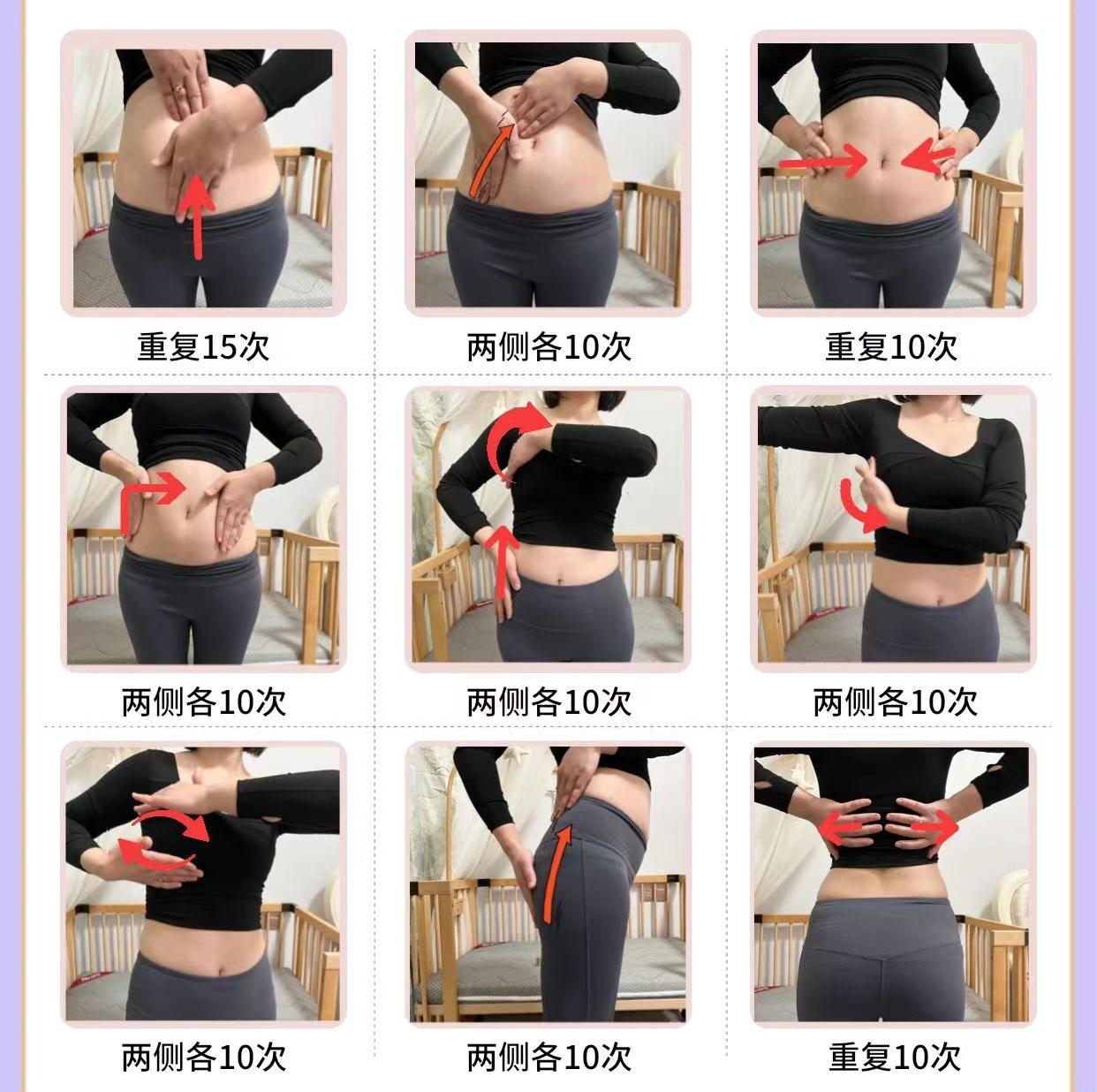 重复15次

两侧各10次

重复10次

两侧各10次

两侧各10次

两侧各10次

两侧各10次

两侧各10次

重复10次