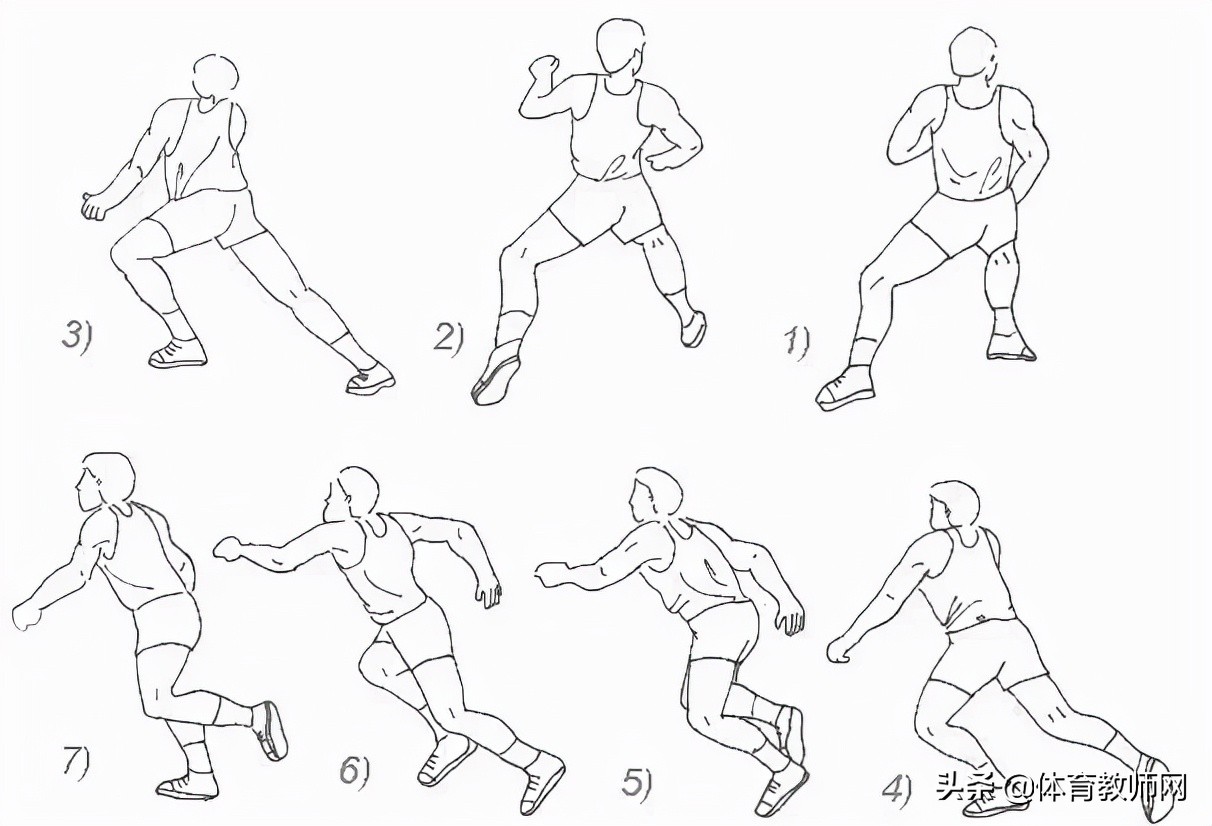 3)

2)

1)

7)

6)

5)

4)

头条 @体育教师网