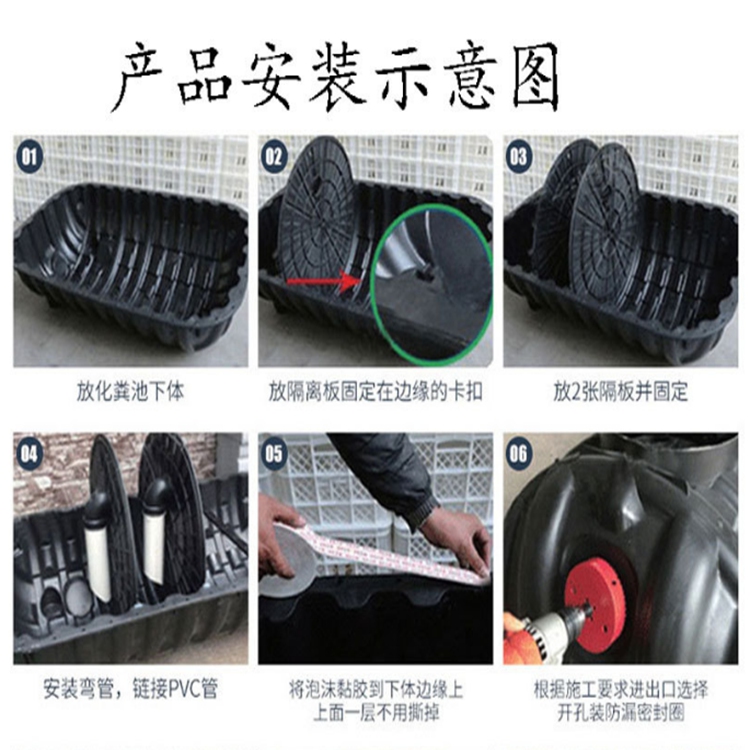 产品安装示意图

01

放化粪池下体

02

放隔离板固定在边缘的卡扣

03

放2张隔板并固定

04

安装弯管，链接PVC管

05

将泡沫黏胶到下体边缘上
上面一层不用撕掉

06

根据施工要求进出口选择
开孔装防漏密封圈