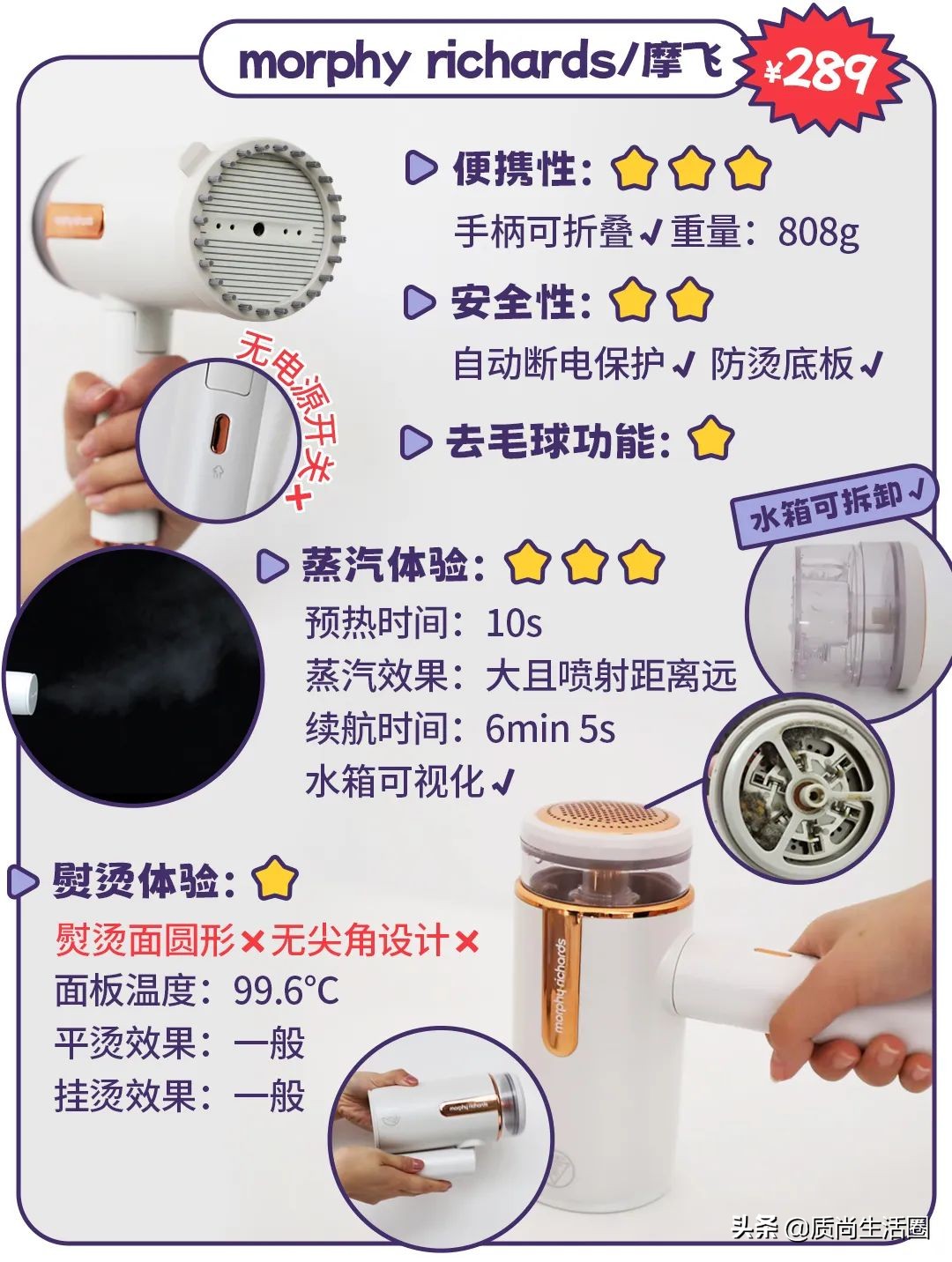 morphy richards/摩飞

¥289

便携性:

手柄可折叠✓重量:808g

安全性:

自动断电保护✓ 防烫底板✓

去毛球功能:

无电源开关×

水箱可拆卸✓

蒸汽体验:

预热时间:10s

蒸汽效果:大且喷射距离远

续航时间:6min 5s

水箱可视化✓

熨烫体验:

熨烫面圆形×无尖角设计×

面板温度:99.6℃

平烫效果:一般

挂烫效果:一般

morphy richards

morphy richards

头条 @质尚生活圈