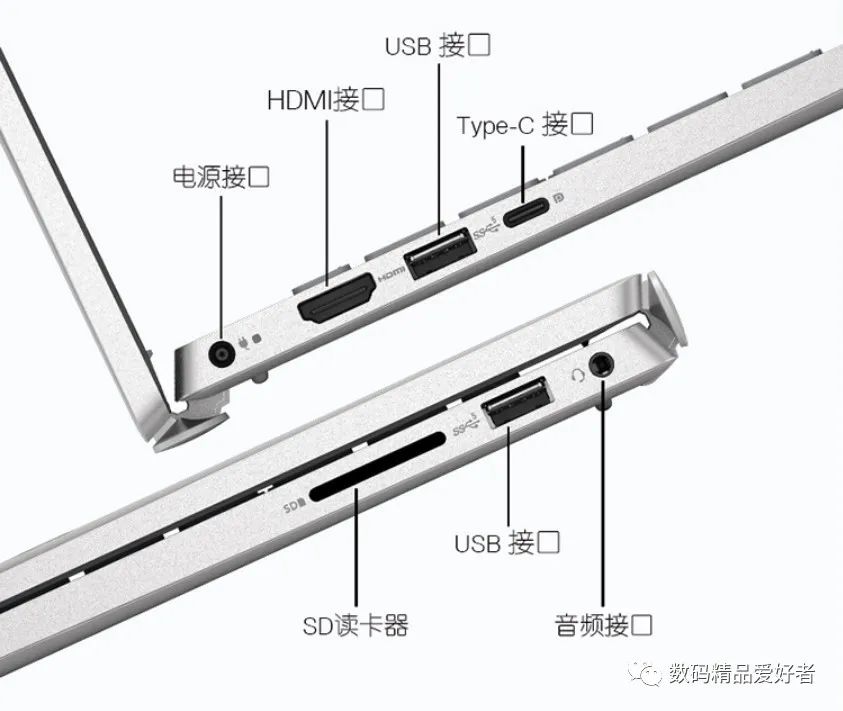 USB 接口

HDMI接口

Type-C 接口

电源接口

HDMI

SS

SS

SD

USB 接口

SD读卡器

音频接口

数码精品爱好者