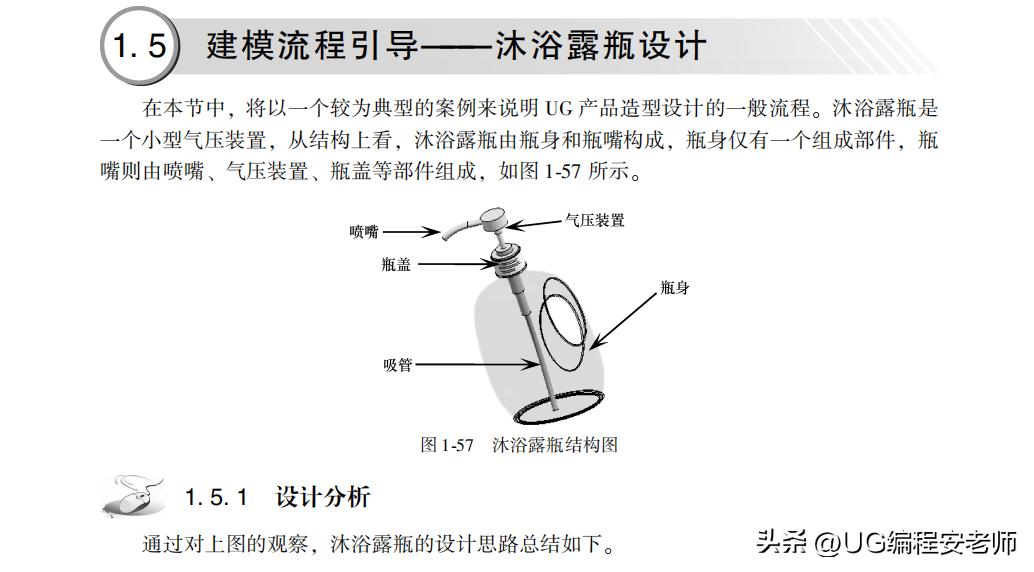 1.5 建模流程引导——沐浴露瓶设计

在本节中，将以一个较为典型的案例来说明 UG 产品造型设计的一般流程。沐浴露瓶是一个小型气压装置，从结构上看，沐浴露瓶由瓶身和瓶嘴构成，瓶身仅有一个组成部件，瓶嘴则由喷嘴、气压装置、瓶盖等部件组成，如图 1-57 所示。

喷嘴
气压装置
瓶盖
瓶身
吸管

图 1-57 沐浴露瓶结构图

1.5.1 设计分析

通过对上图的观察，沐浴露瓶的设计思路总结如下。

头条 @UG编程安老师