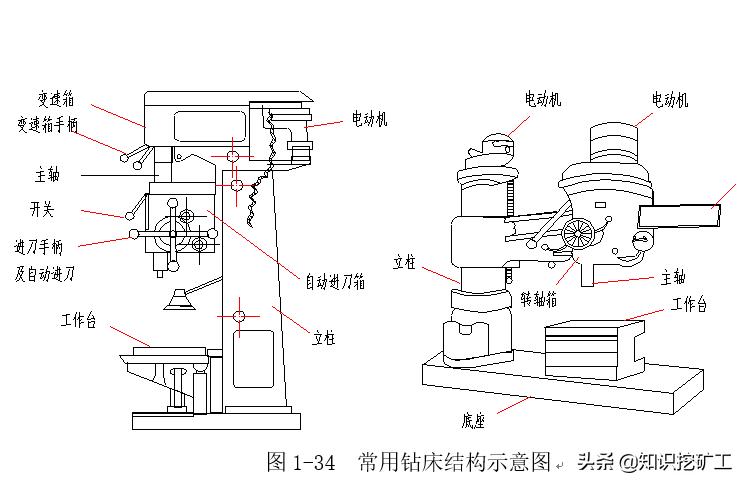 变速箱
变速箱手柄
主轴
开关
进刀手柄
及自动进刀
工作台
电动机
自动进刀箱
立柱
电动机
电动机
立柱
转轴箱
主轴
工作台
底座

图 1-34 常用钻床结构示意图
头条 @知识挖矿工