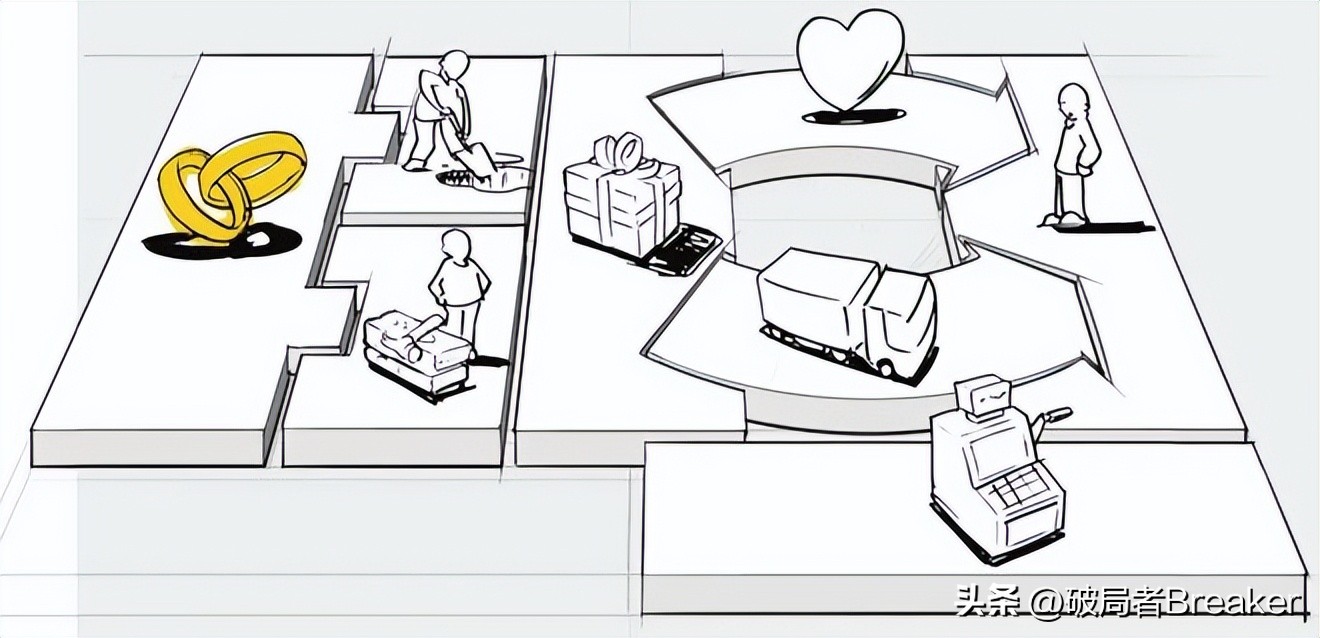 头条 @破局者Breaker