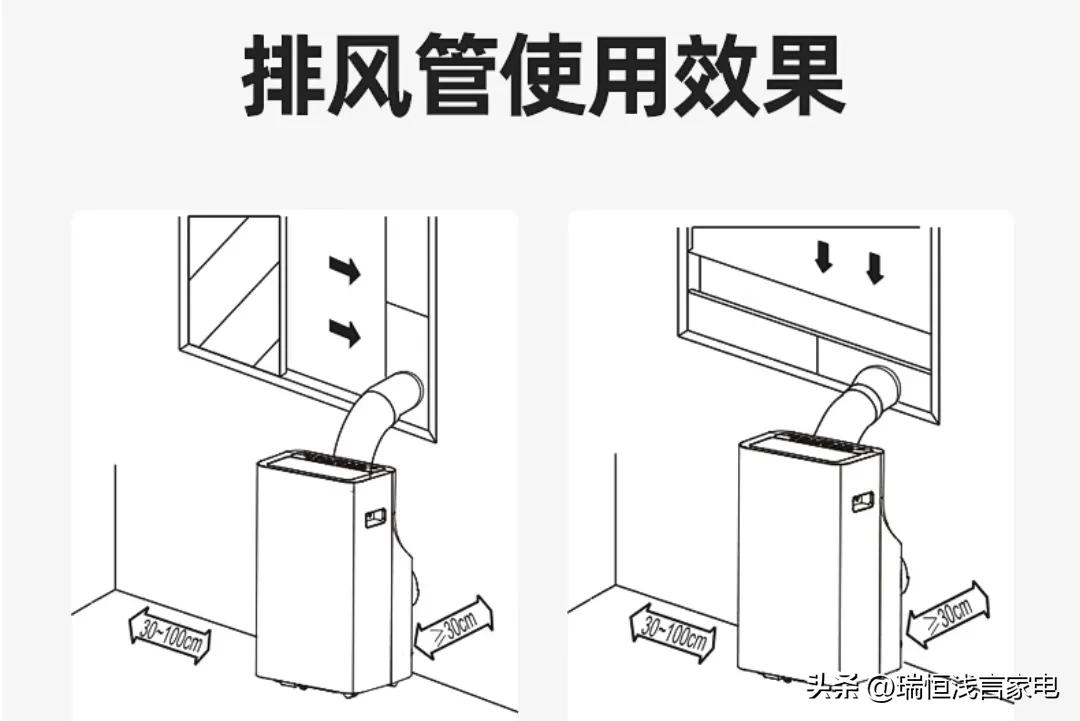 排风管使用效果

30~100cm
≥30cm

30~100cm
≥30cm

头条 @瑞恒浅言家电