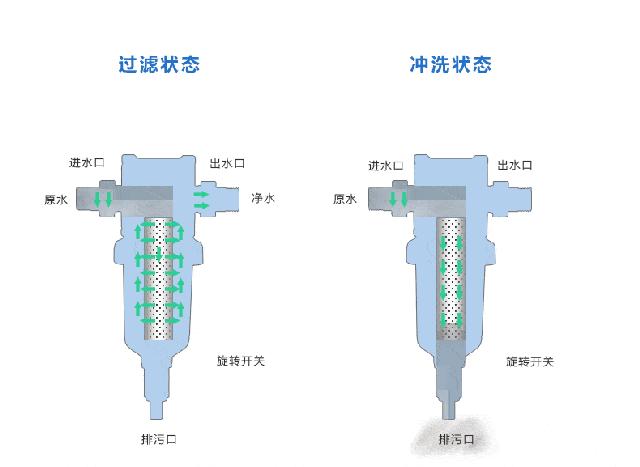 过滤状态

进水口
出水口
原水
净水
旋转开关
排污口

冲洗状态

进水口
出水口
原水
旋转开关
排污口