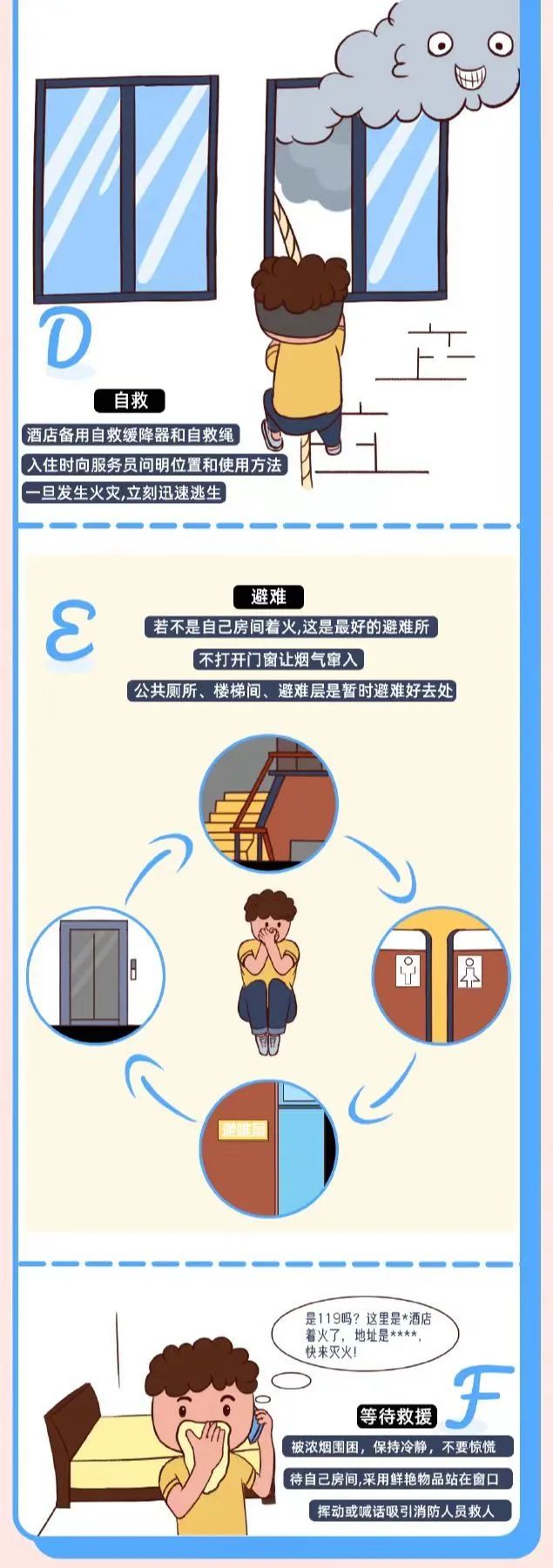 D

自救

酒店备用自救缓降器和自救绳

入住时向服务员问明位置和使用方法

一旦发生火灾,立刻迅速逃生

E

避难

若不是自己房间着火,这是最好的避难所

不打开门窗让烟气窜入

公共厕所、楼梯间、避难层是暂时避难好去处

避难层

是119吗？这里是*酒店着火了，地址是****，快来灭火！

F

等待救援

被浓烟围困，保持冷静，不要惊慌

待自己房间,采用鲜艳物品站在窗口

挥动或喊话吸引消防人员救人