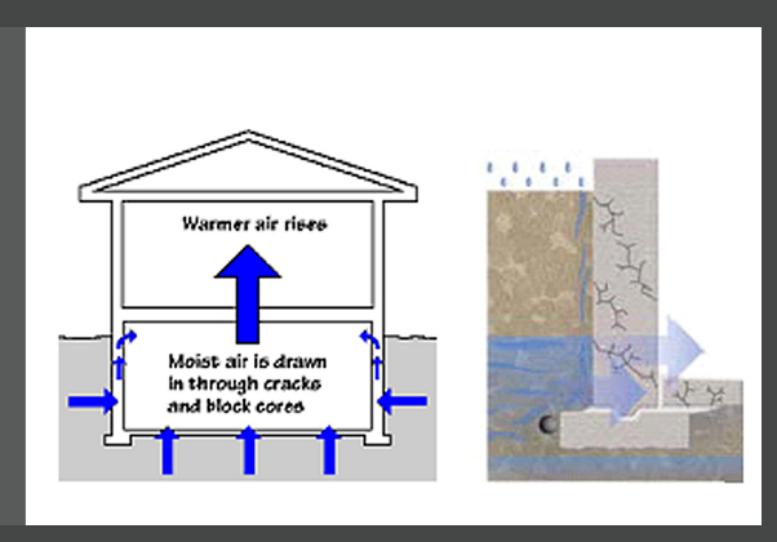 Warmer air rises

Moist air is drawn in through cracks and block cores