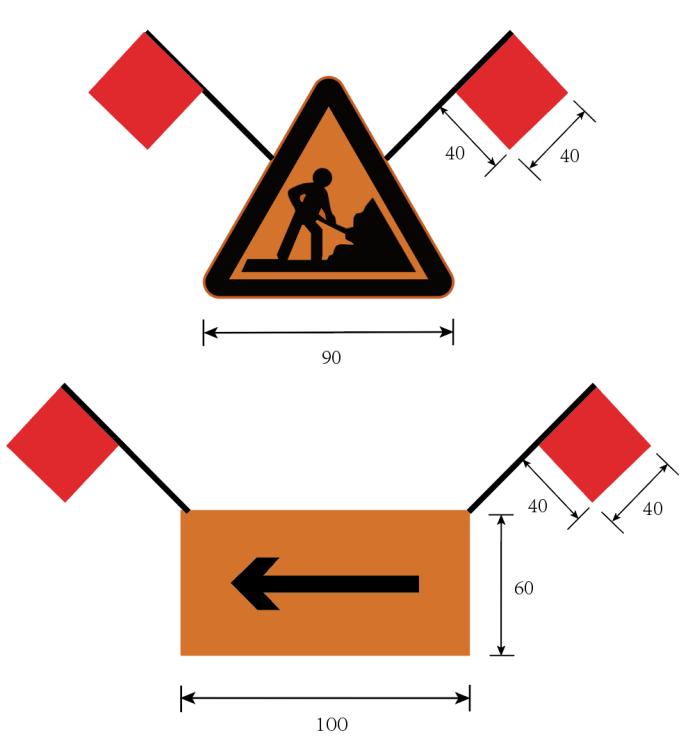 40
40
90
40
40
60
100