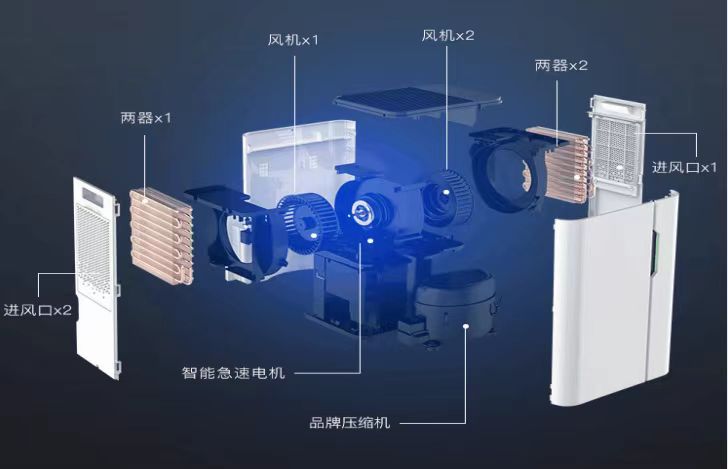 风机×1

风机×2

两器×2

两器×1

进风口×1

进风口×2

智能急速电机

品牌压缩机