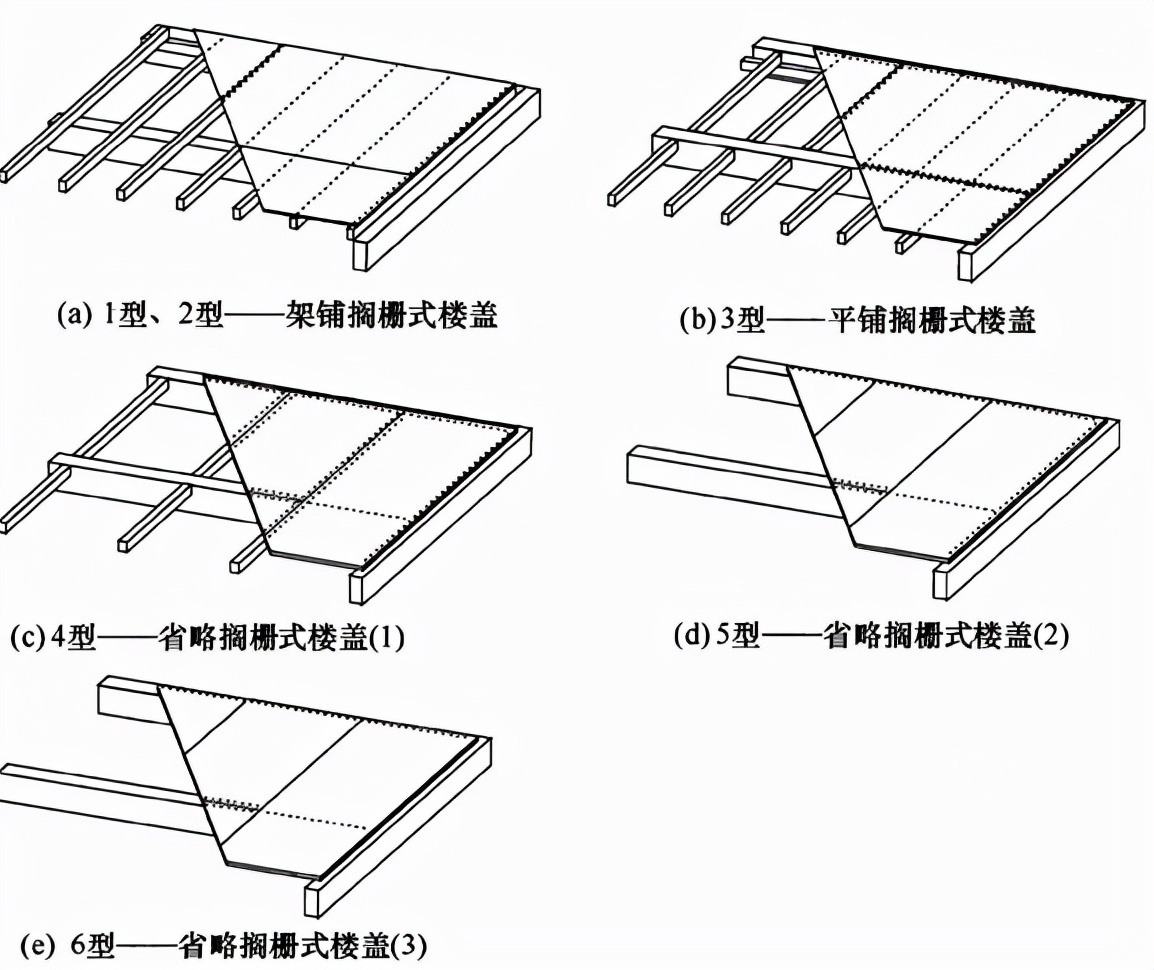 (a) 1型、2型——架铺搁栅式楼盖

(b) 3型——平铺搁栅式楼盖

(c) 4型——省略搁栅式楼盖(1)

(d) 5型——省略搁栅式楼盖(2)

(e) 6型——省略搁栅式楼盖(3)