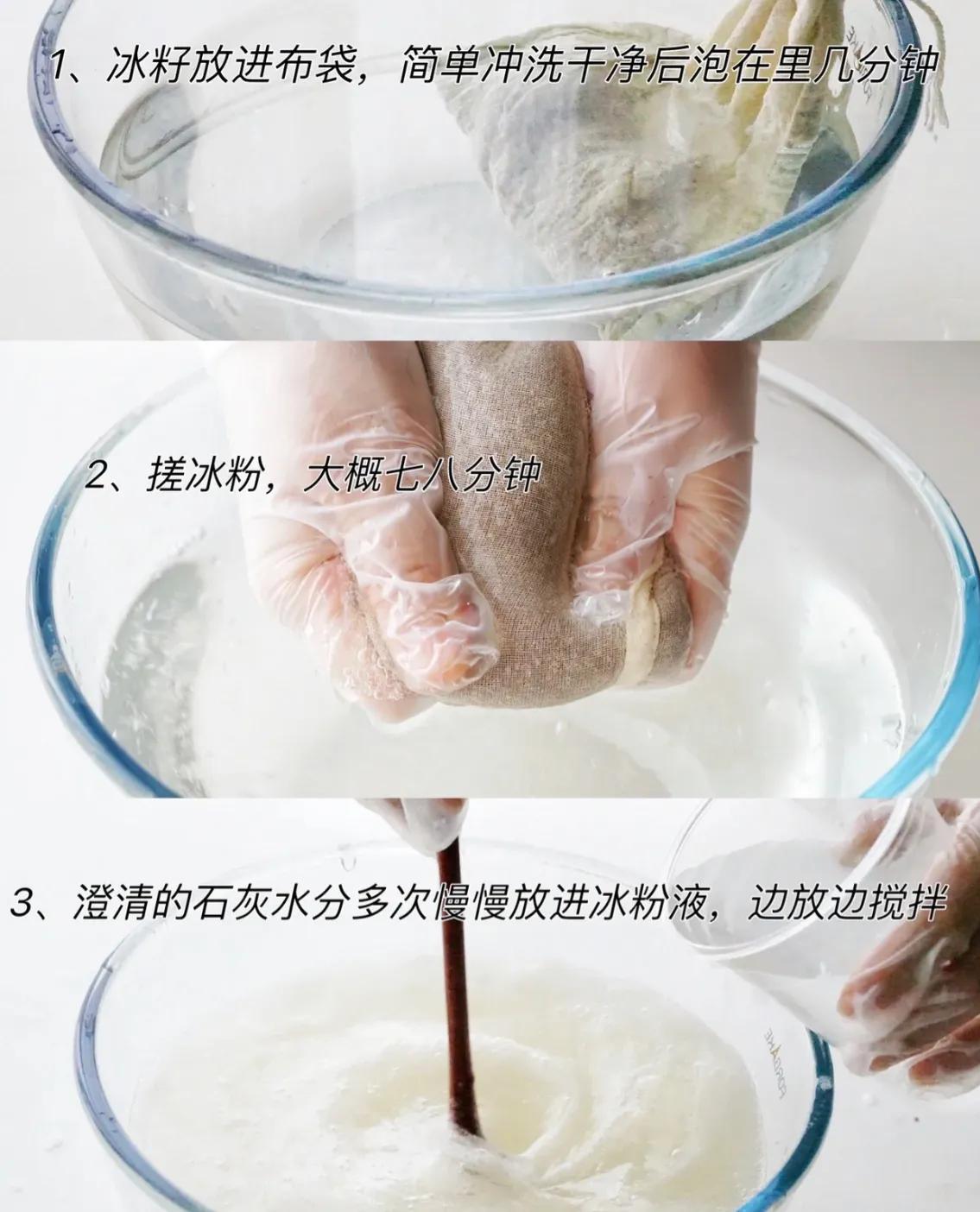 1、冰籽放进布袋，简单冲洗干净后泡在里几分钟

2、搓冰粉，大概七八分钟

3、澄清的石灰水分多次慢慢放进冰粉液，边放边搅拌