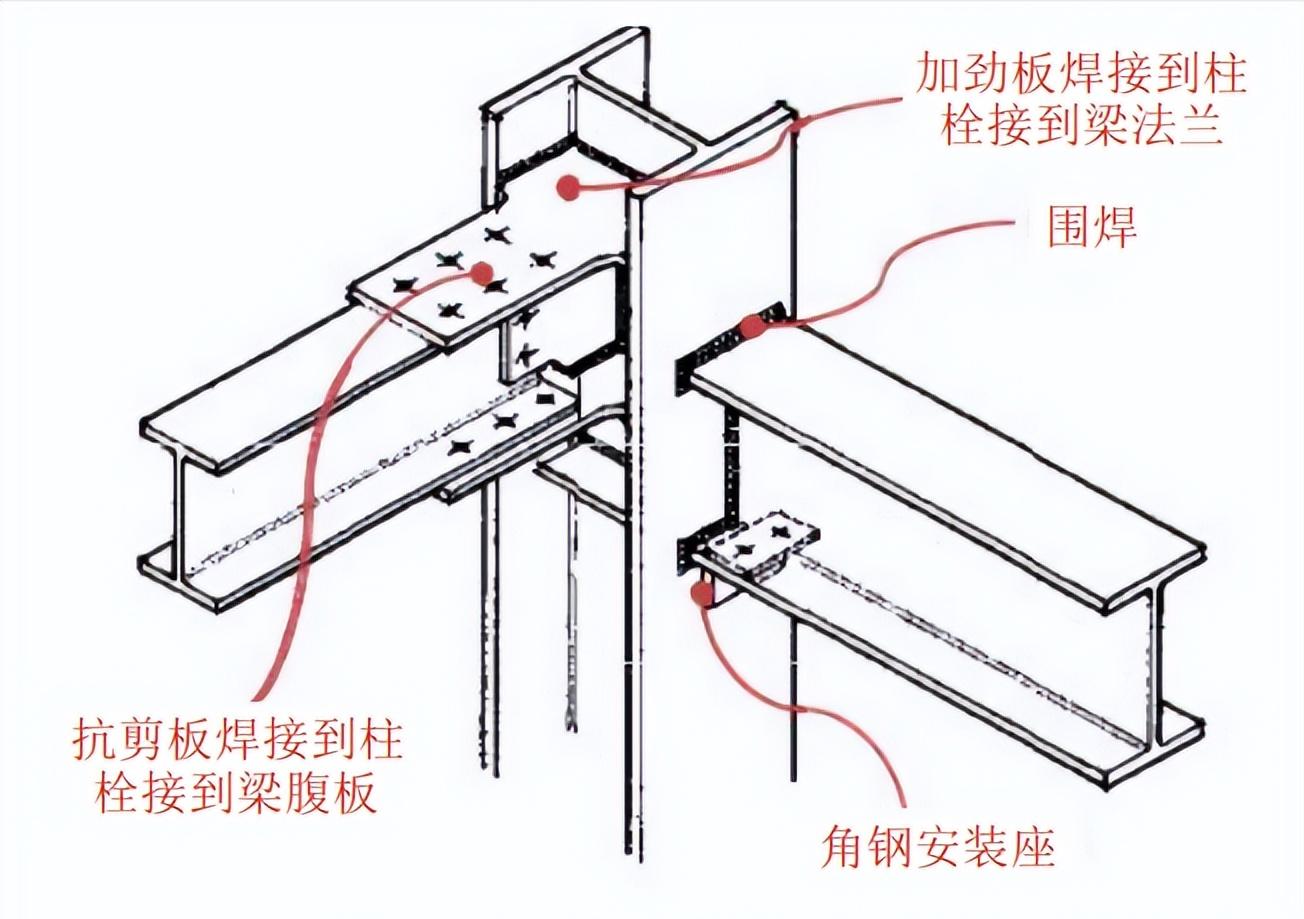 加劲板焊接到柱
栓接到梁法兰

围焊

抗剪板焊接到柱
栓接到梁腹板

角钢安装座