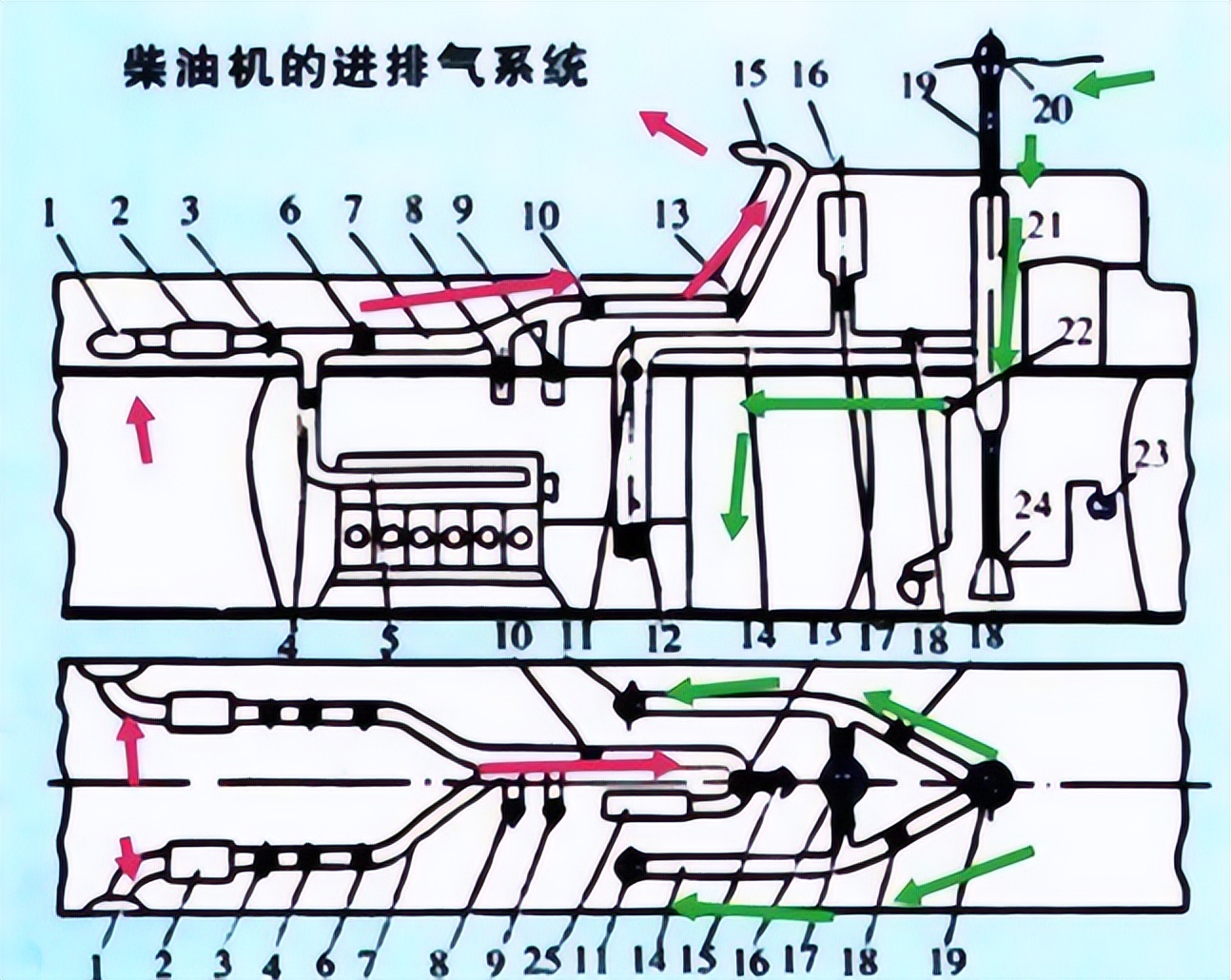 柴油机的进排气系统

15 16 19 20
1 2 3 6 7 8 9 10 13 21
22
23
24
4 5 10 11 12 14 15 17 18 18

1 2 3 4 6 7 8 9 25 11 14 15 16 17 18 19