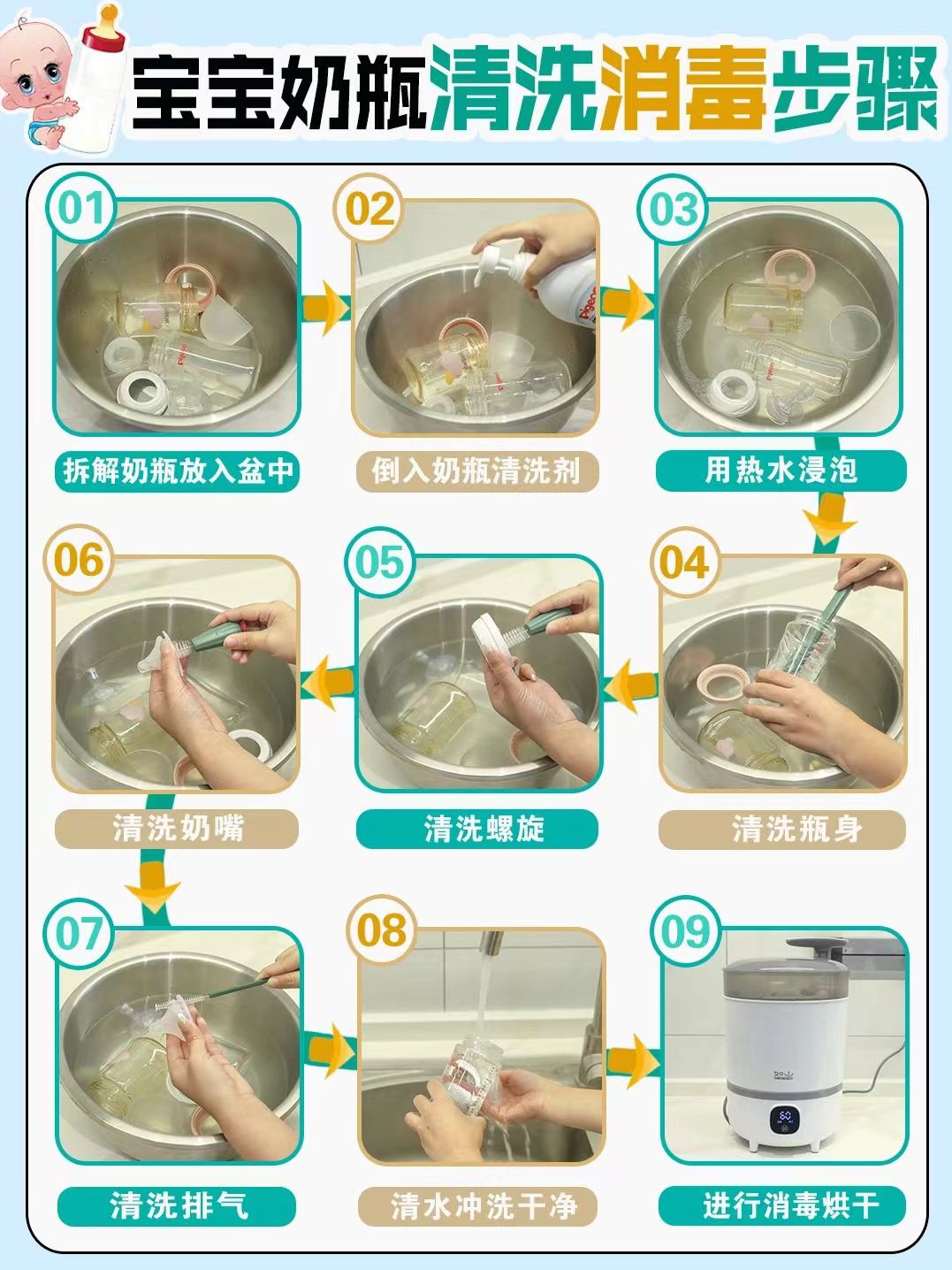 宝宝奶瓶清洗消毒步骤

01
拆解奶瓶放入盆中

02
倒入奶瓶清洗剂

03
用热水浸泡

04
清洗瓶身

05
清洗螺旋

06
清洗奶嘴

07
清洗排气

08
清水冲洗干净

09
进行消毒烘干