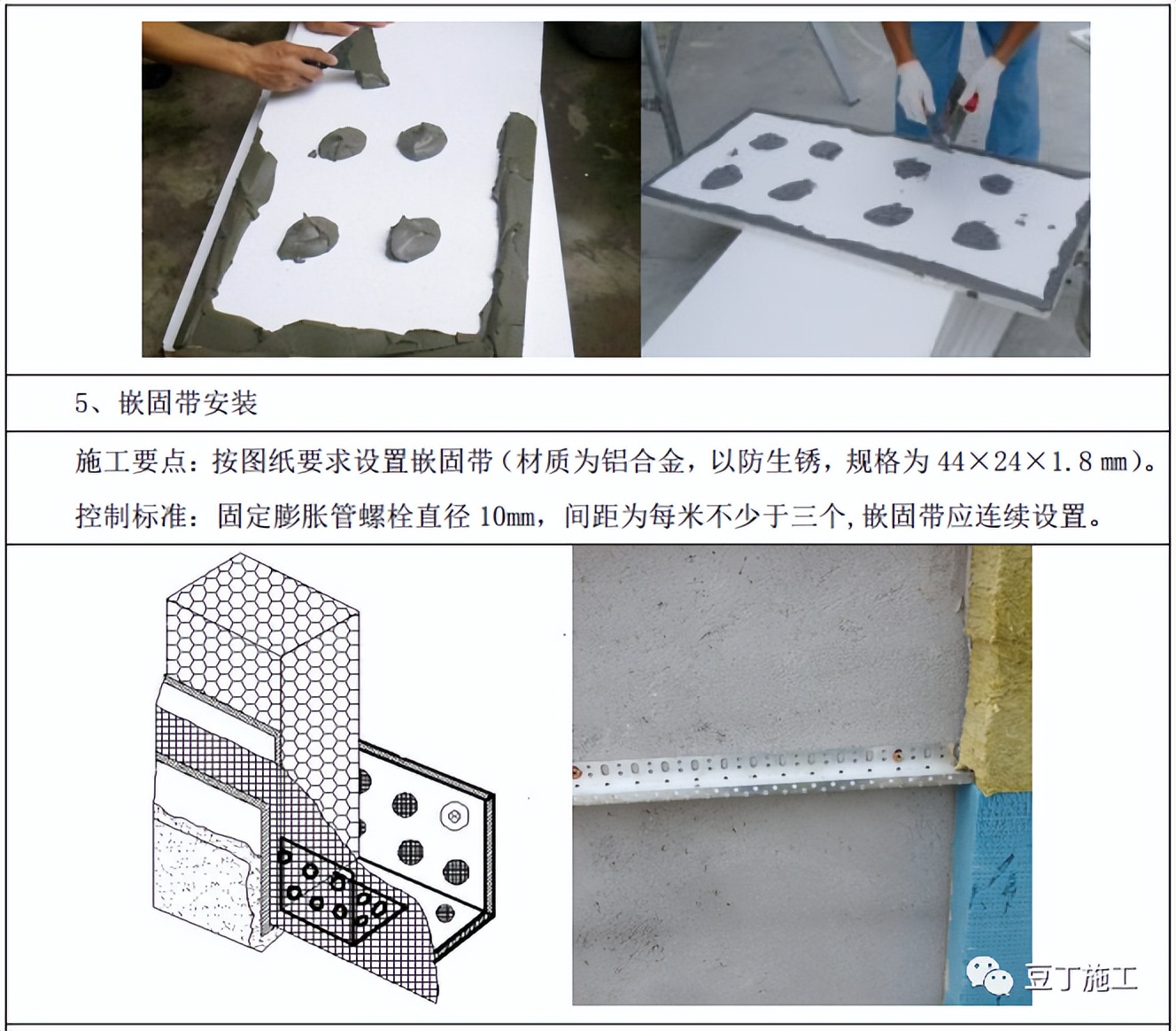 5、嵌固带安装

施工要点：按图纸要求设置嵌固带（材质为铝合金，以防生锈，规格为 44×24×1.8 mm）。

控制标准：固定膨胀管螺栓直径 10mm，间距为每米不少于三个，嵌固带应连续设置。

豆丁施工