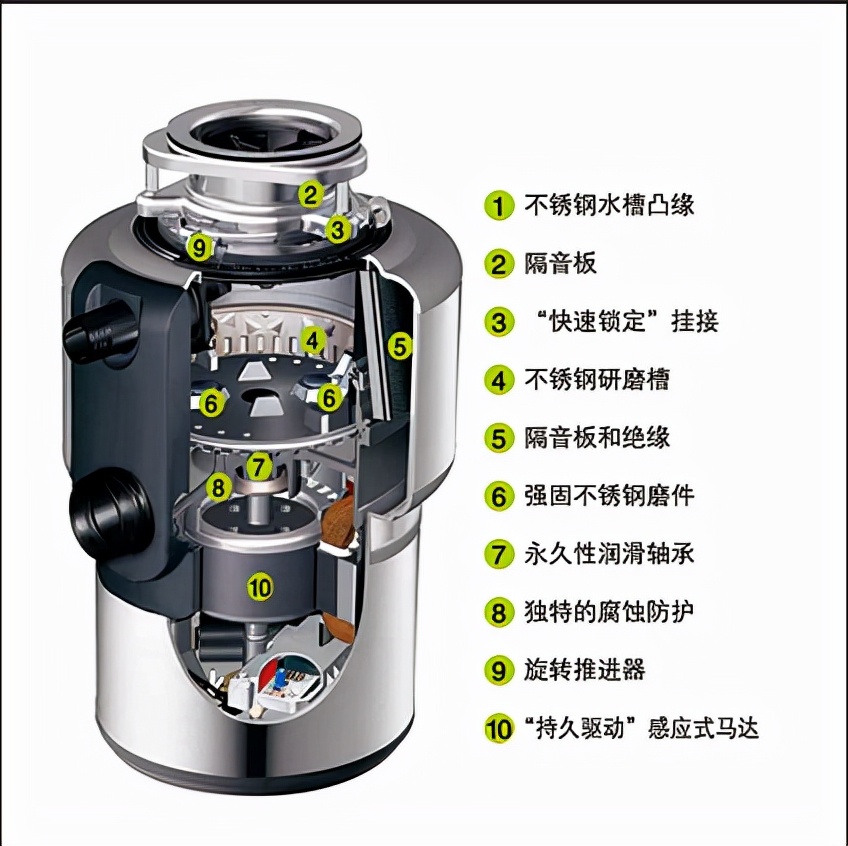 2
3
9
4
5
6
6
7
8
10

1 不锈钢水槽凸缘
2 隔音板
3 “快速锁定”挂接
4 不锈钢研磨槽
5 隔音板和绝缘
6 强固不锈钢磨件
7 永久性润滑轴承
8 独特的腐蚀防护
9 旋转推进器
10 “持久驱动”感应式马达