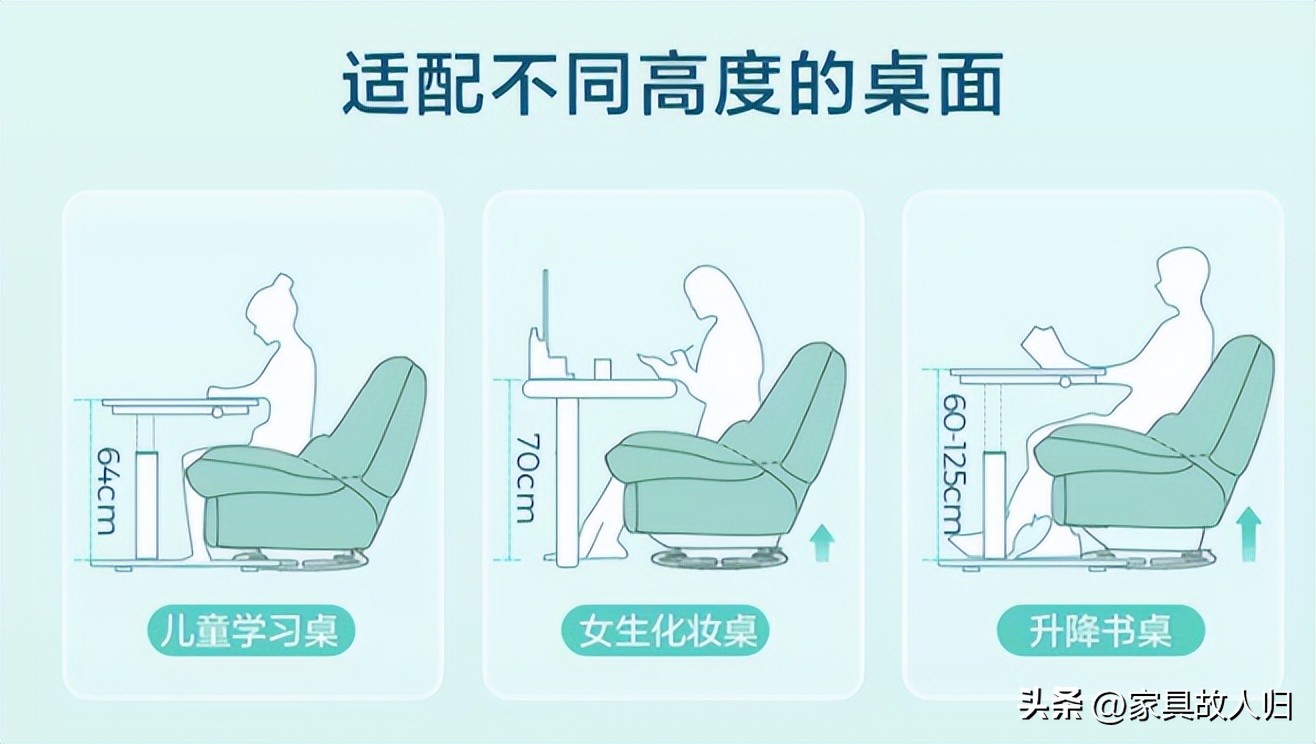 适配不同高度的桌面

64cm

儿童学习桌

70cm

女生化妆桌

60-125cm

升降书桌

头条 @家具故人归