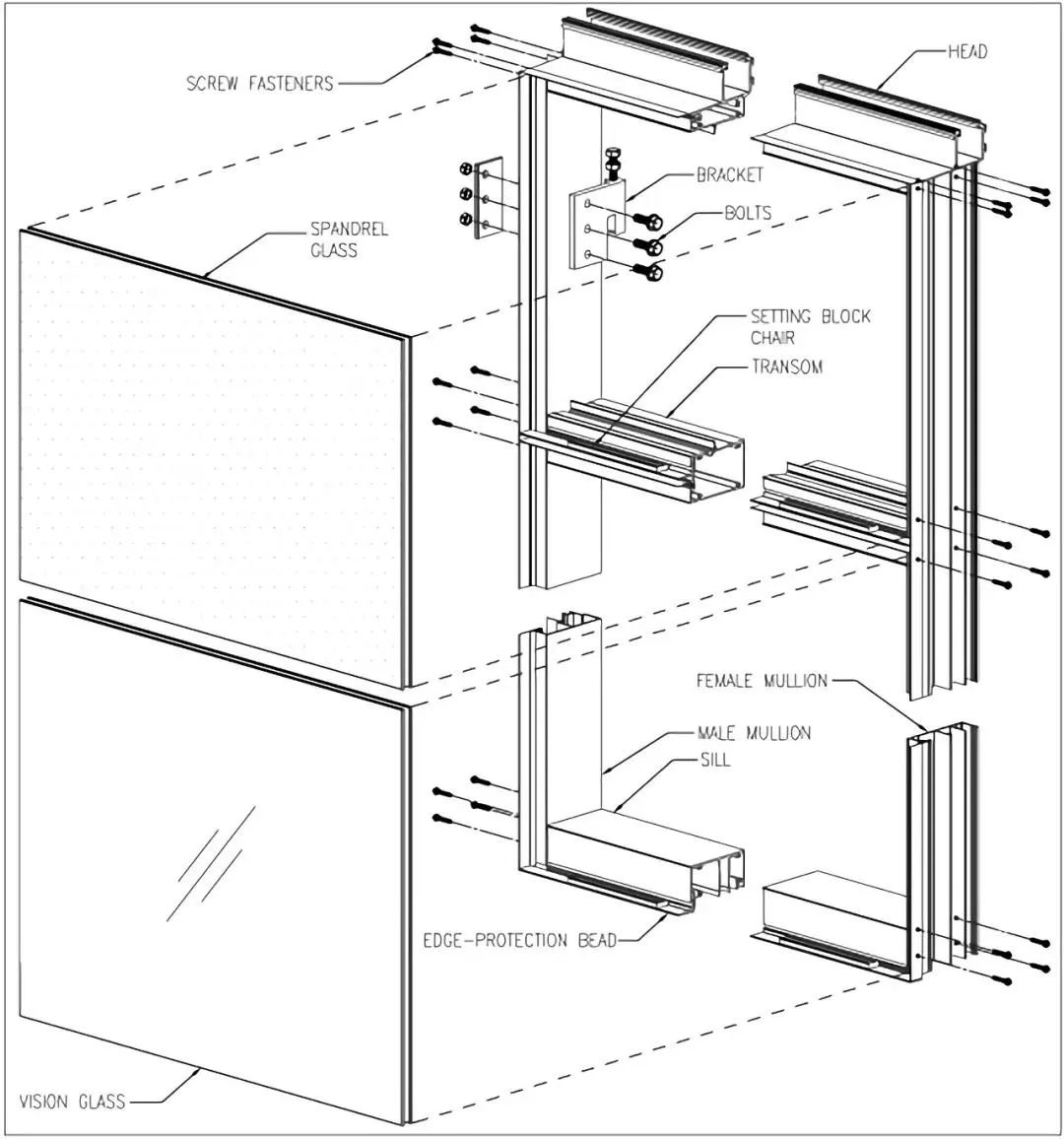 SCREW FASTENERS

HEAD

BRACKET

BOLTS

SPANDREL GLASS

SETTING BLOCK CHAIR

TRANSOM

FEMALE MULLION

MALE MULLION

SILL

EDGE-PROTECTION BEAD

VISION GLASS