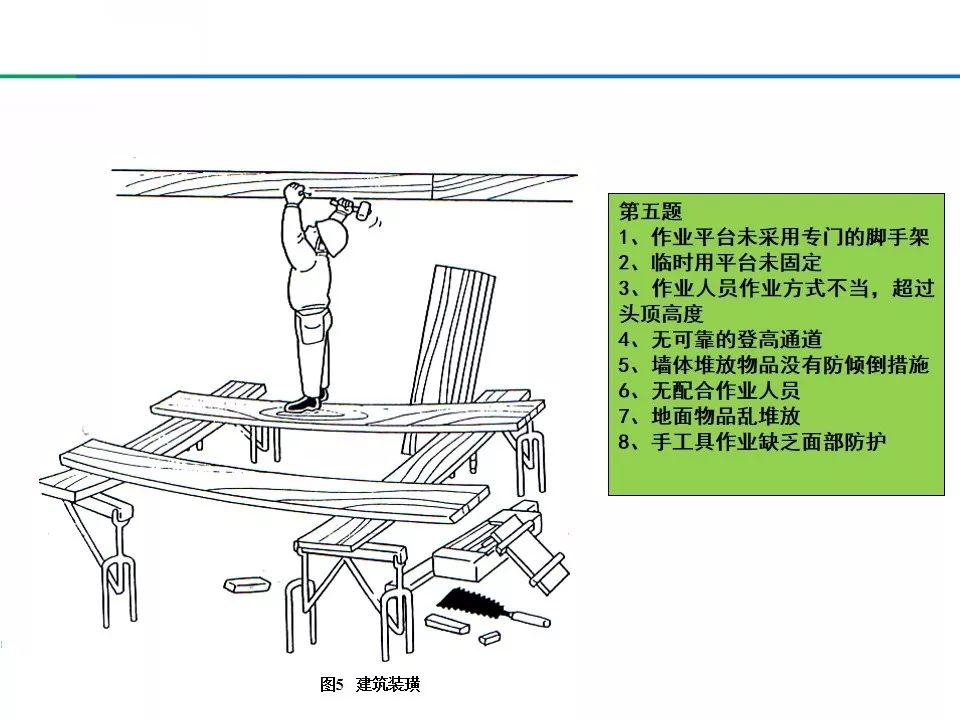 第五题
1、作业平台未采用专门的脚手架
2、临时用平台未固定
3、作业人员作业方式不当，超过头顶高度
4、无可靠的登高通道
5、墙体堆放物品没有防倾倒措施
6、无配合作业人员
7、地面物品乱堆放
8、手工具作业缺乏面部防护

图5 建筑装璜