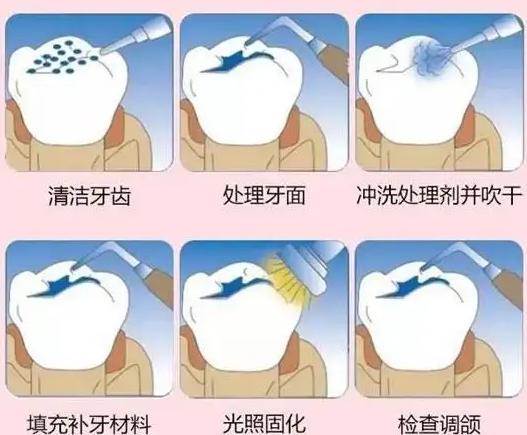 清洁牙齿

处理牙面

冲洗处理剂并吹干

填充补牙材料

光照固化

检查调颌