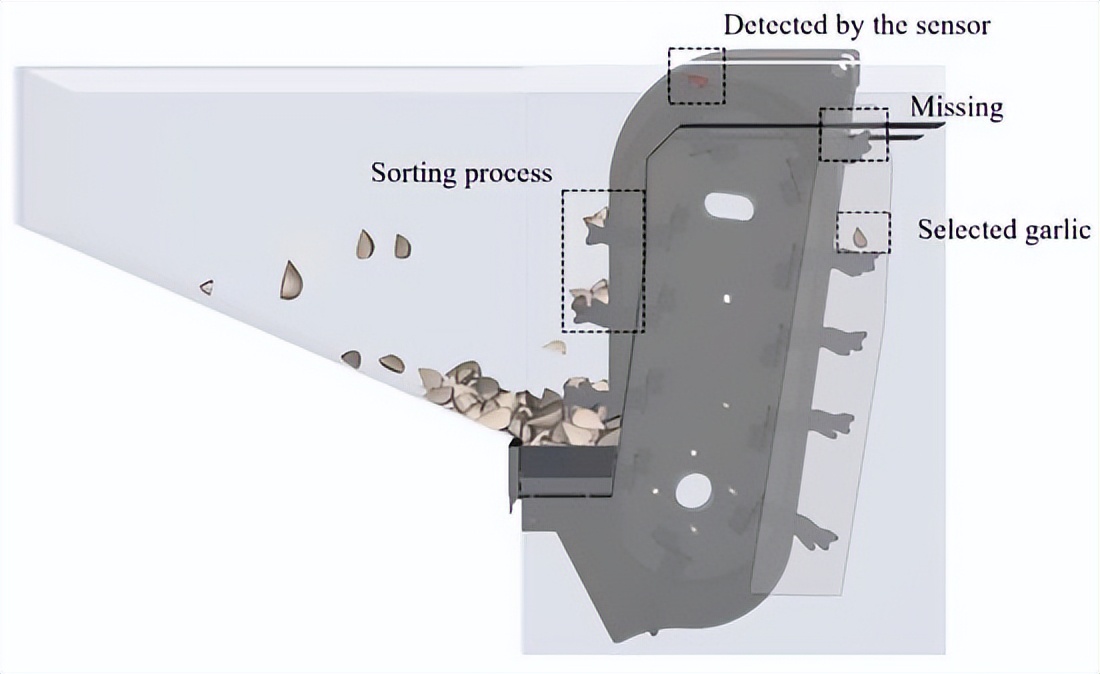 Detected by the sensor

Missing

Sorting process

Selected garlic