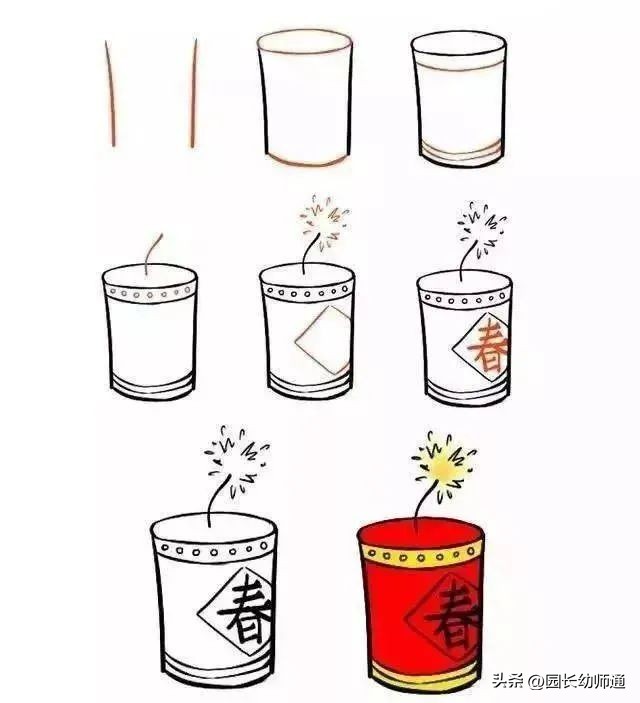 春

春

春

头条 @园长幼师通