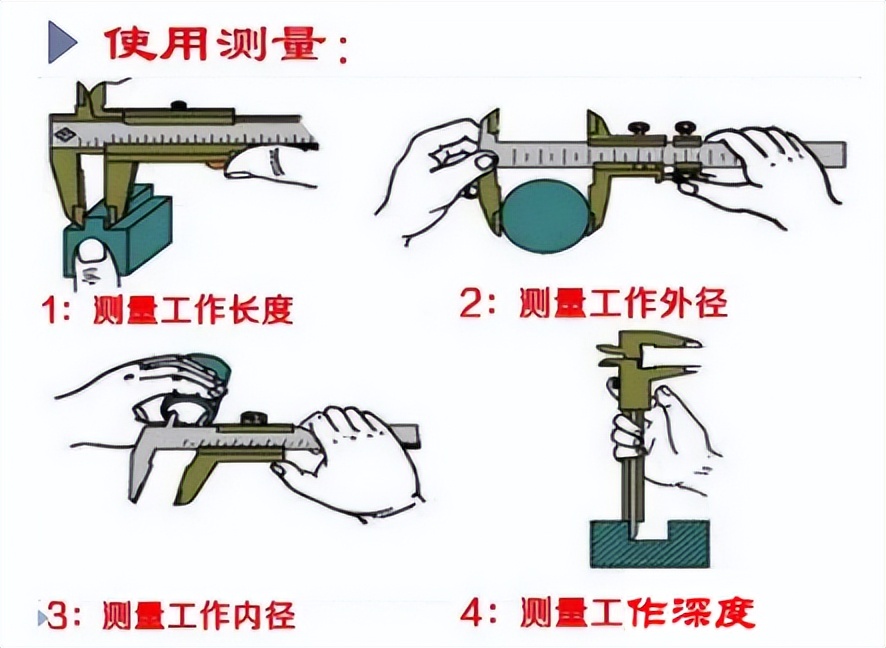 使用测量：

1：测量工作长度

2：测量工作外径

3：测量工作内径

4：测量工作深度