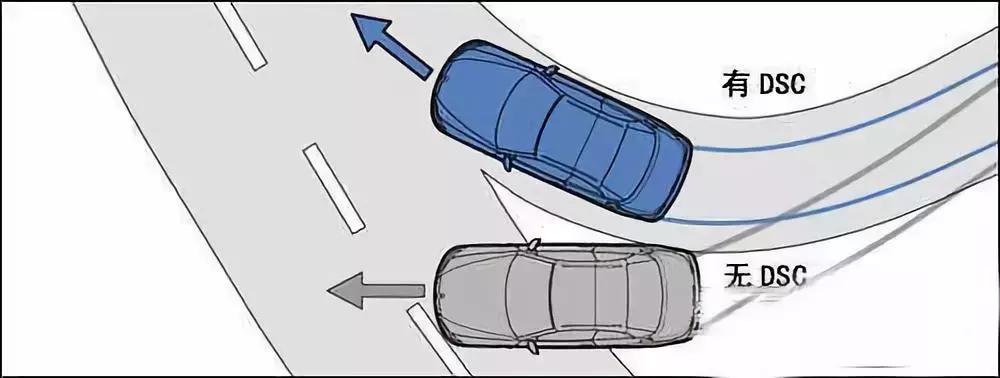 有 DSC

无 DSC