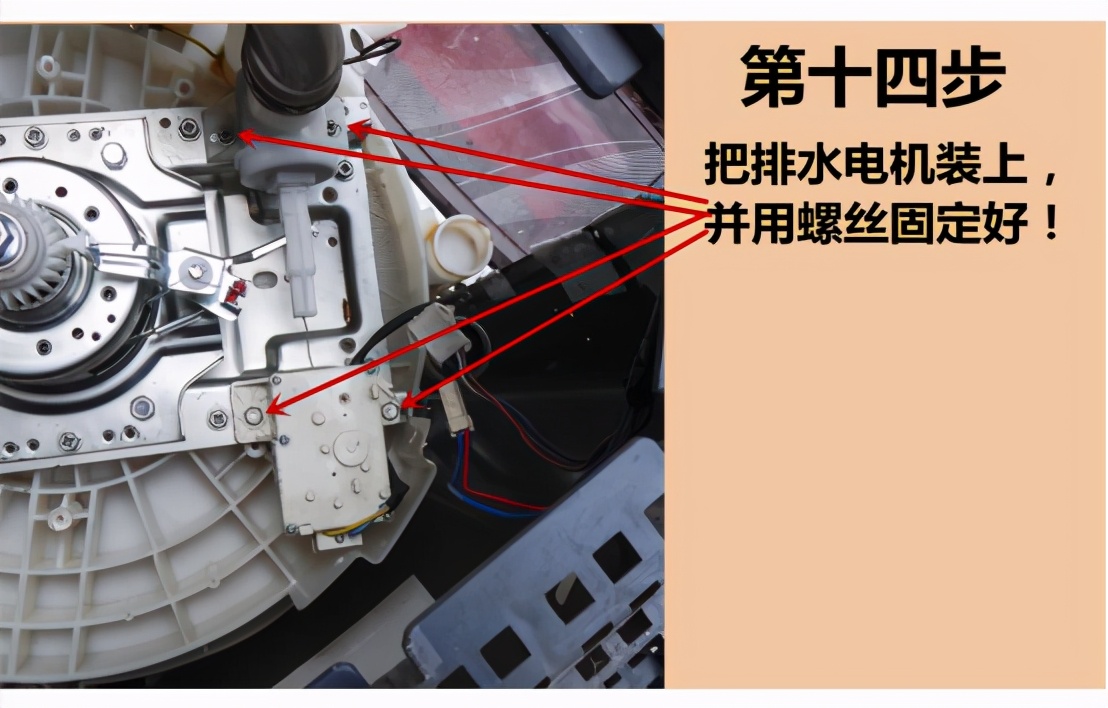 第十四步

把排水电机装上，并用螺丝固定好！