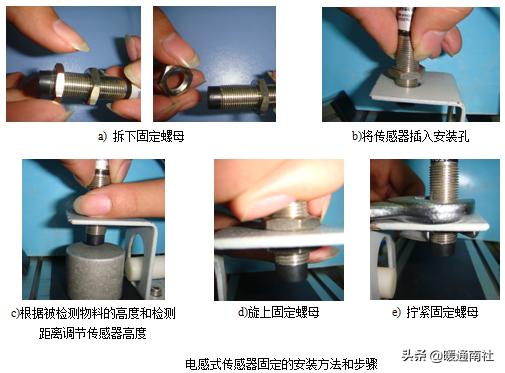 a) 拆下固定螺母

b)将传感器插入安装孔

c)根据被检测物料的高度和检测距离调节传感器高度

d)旋上固定螺母

e) 拧紧固定螺母

电感式传感器固定的安装方法和步骤

头条 @暖通南社