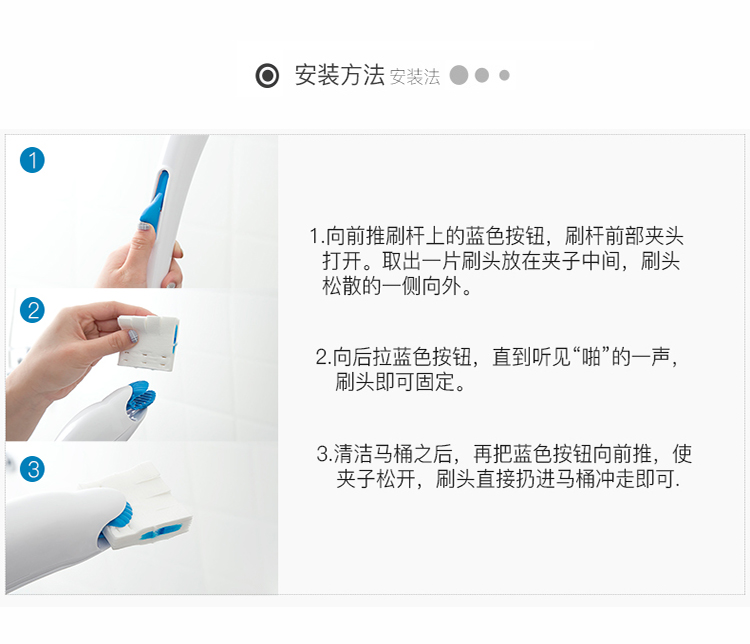 安装方法 安装法

1

2

3

1.向前推刷杆上的蓝色按钮，刷杆前部夹头打开。取出一片刷头放在夹子中间，刷头松散的一侧向外。

2.向后拉蓝色按钮，直到听见“啪”的一声，刷头即可固定。

3.清洁马桶之后，再把蓝色按钮向前推，使夹子松开，刷头直接扔进马桶冲走即可.