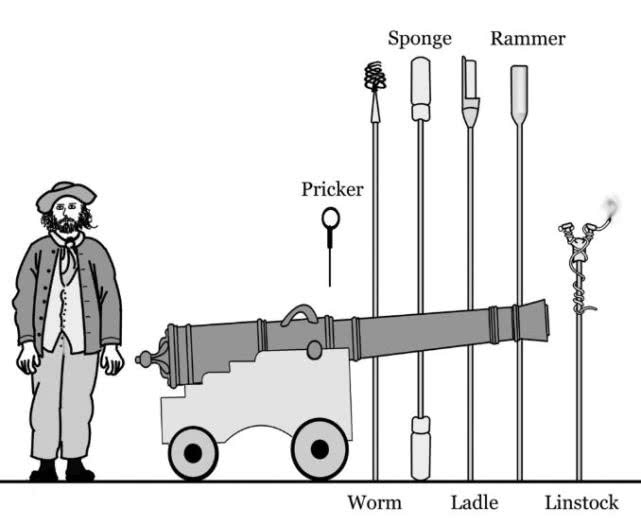 Sponge Rammer

Pricker

Worm Ladle Linstock