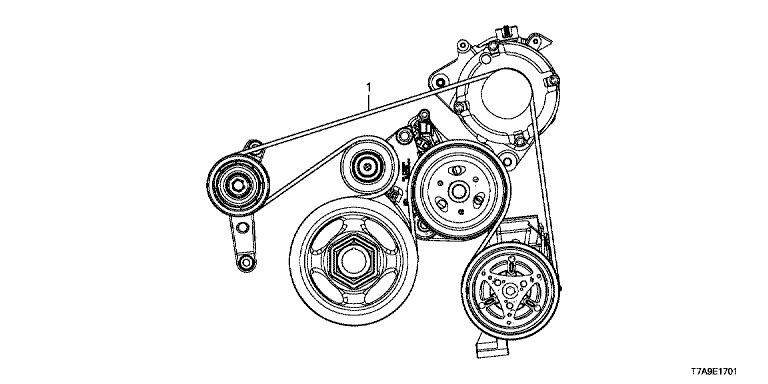 1

T7A9E1701