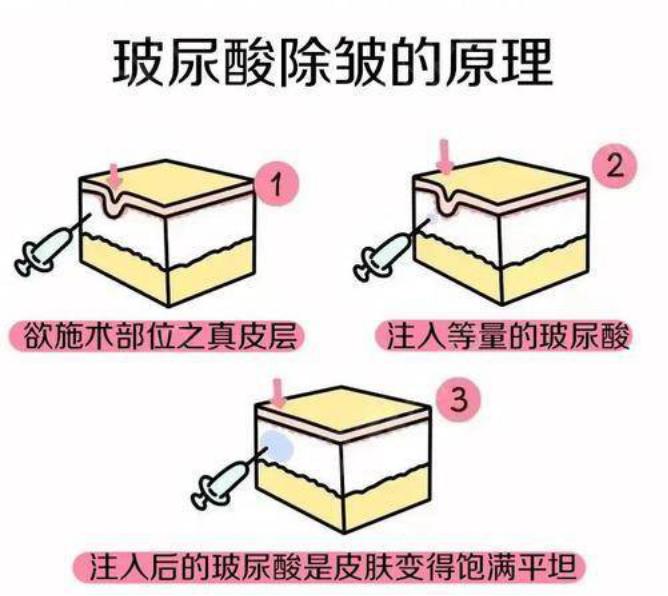 玻尿酸除皱的原理

1

欲施术部位之真皮层

2

注入等量的玻尿酸

3

注入后的玻尿酸是皮肤变得饱满平坦