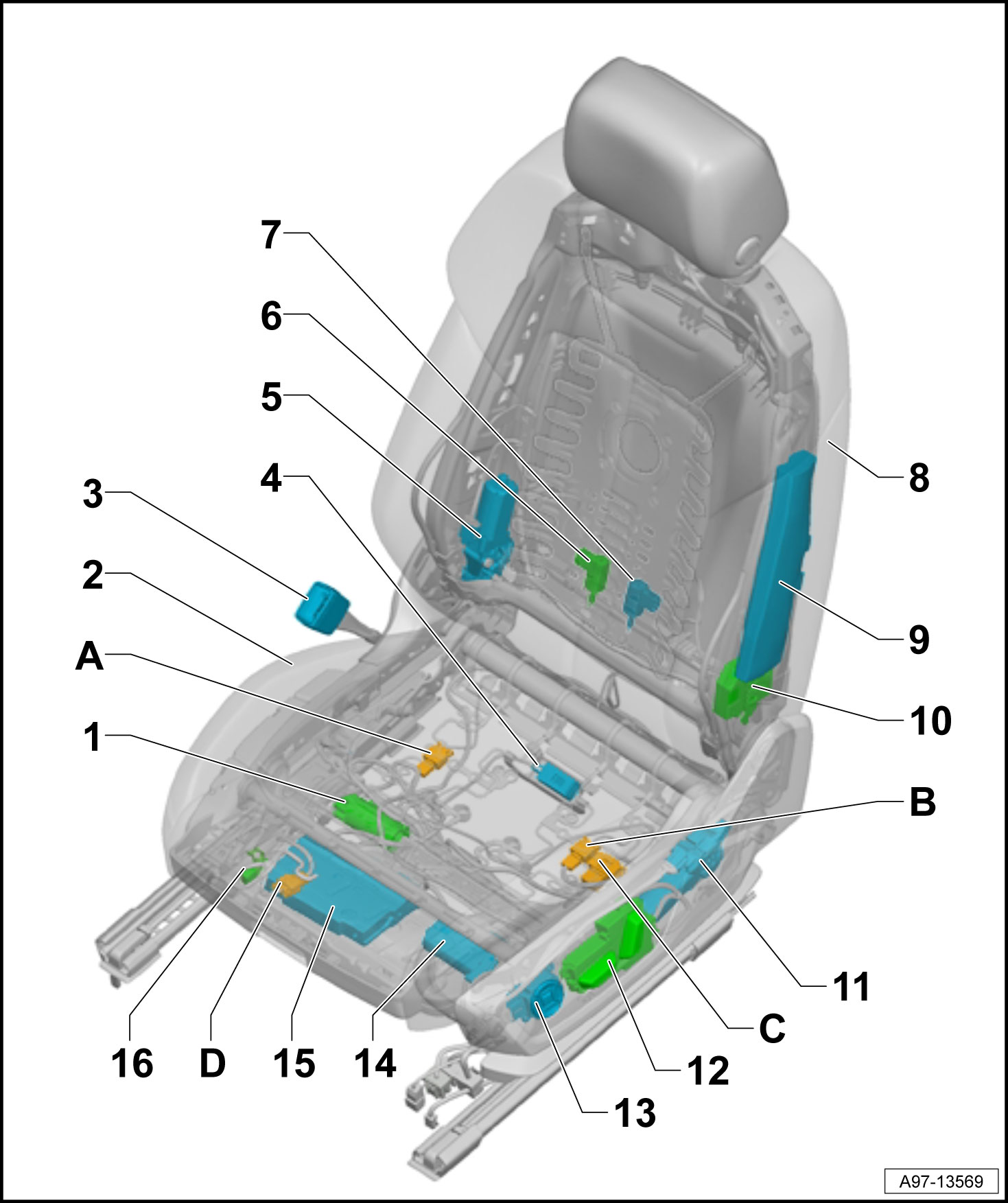 7
6
5
4
3
2
A
1
8
9
10
B
11
C
12
13
16
D
15
14
A97-13569