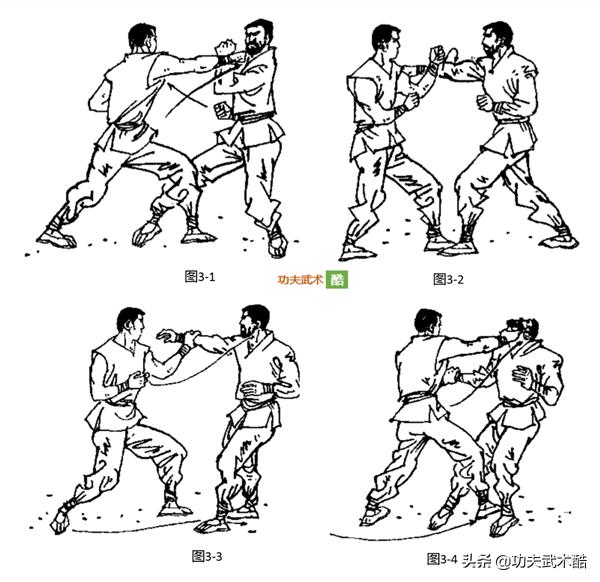 图3-1

功夫武术 酷

图3-2

图3-3

图3-4 头条 @功夫武术酷