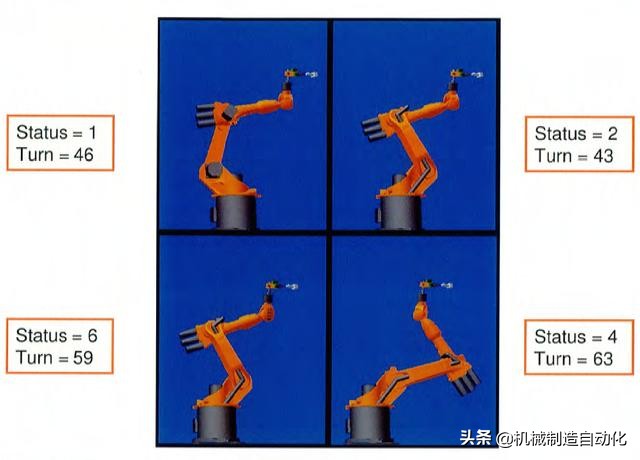 Status = 1
Turn = 46

Status = 2
Turn = 43

Status = 6
Turn = 59

Status = 4
Turn = 63

头条 @机械制造自动化