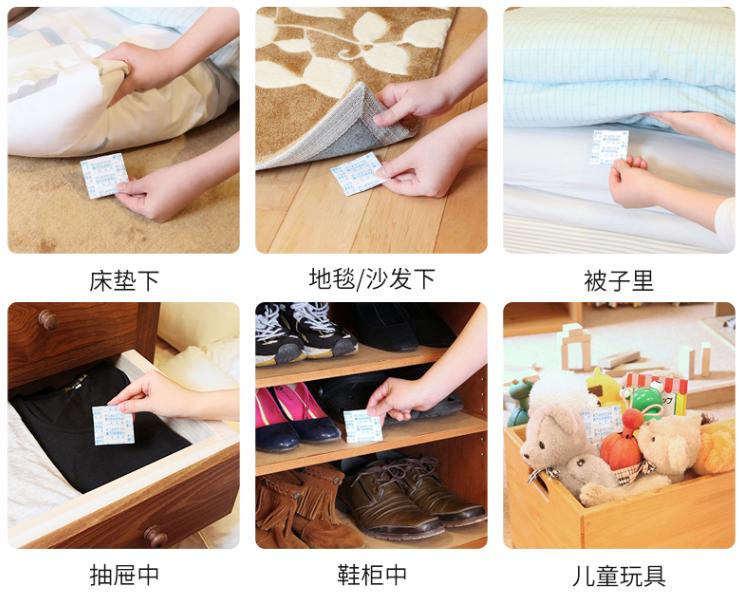 床垫下

地毯/沙发下

被子里

抽屉中

鞋柜中

儿童玩具