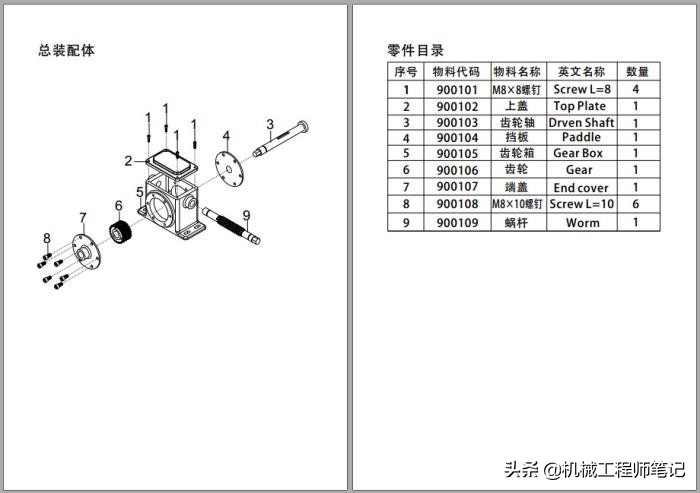 总装配体

1 1 1 1 2 3 4 5 6 7 8 9

零件目录

| 序号 | 物料代码 | 物料名称 | 英文名称 | 数量 |
|---|---|---|---|---|
| 1 | 900101 | M8×8螺钉 | Screw L=8 | 4 |
| 2 | 900102 | 上盖 | Top Plate | 1 |
| 3 | 900103 | 齿轮轴 | Drven Shaft | 1 |
| 4 | 900104 | 挡板 | Paddle | 1 |
| 5 | 900105 | 齿轮箱 | Gear Box | 1 |
| 6 | 900106 | 齿轮 | Gear | 1 |
| 7 | 900107 | 端盖 | End cover | 1 |
| 8 | 900108 | M8×10螺钉 | Screw L=10 | 6 |
| 9 | 900109 | 蜗杆 | Worm | 1 |

头条 @机械工程师笔记