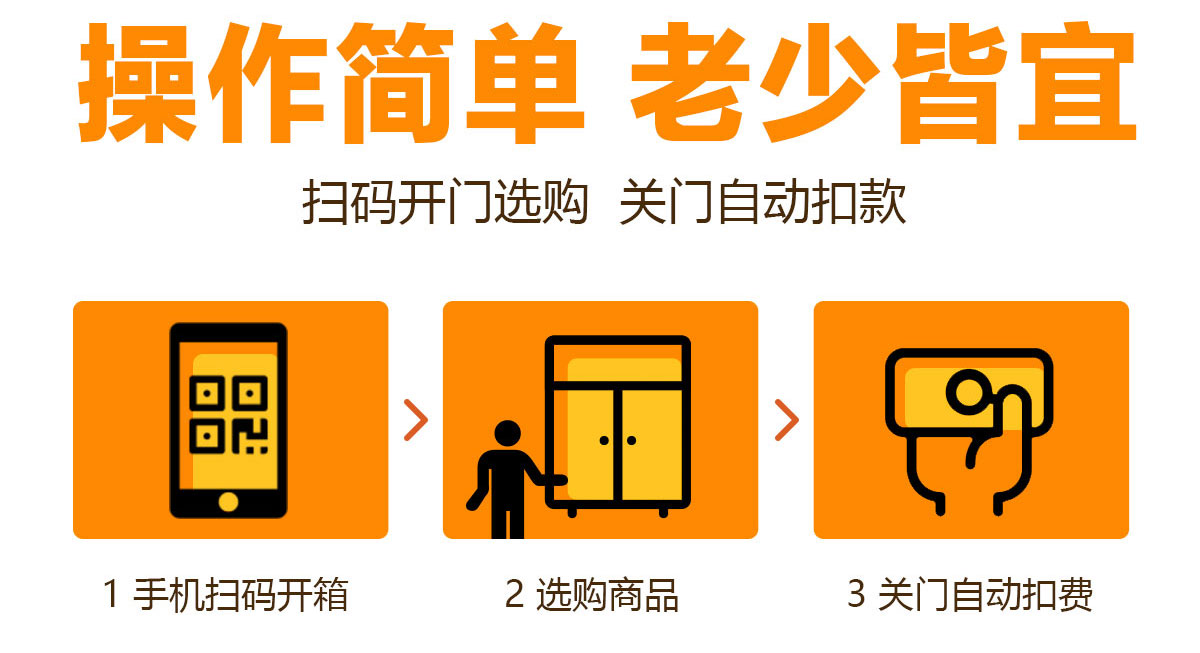 操作简单 老少皆宜

扫码开门选购 关门自动扣款

1 手机扫码开箱

2 选购商品

3 关门自动扣费