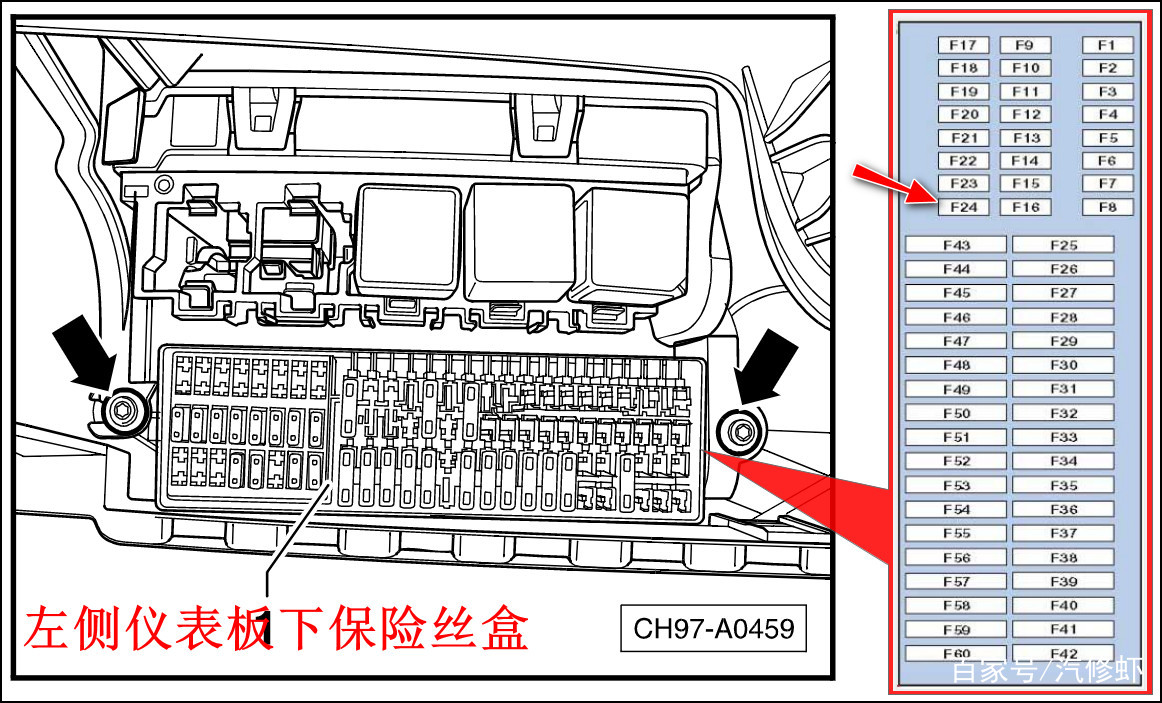 左侧仪表板下保险丝盒

CH97-A0459

| F17 | F9 | F1 |
|---|---|---|
| F18 | F10 | F2 |
| F19 | F11 | F3 |
| F20 | F12 | F4 |
| F21 | F13 | F5 |
| F22 | F14 | F6 |
| F23 | F15 | F7 |
| F24 | F16 | F8 |

| F43 | F25 |
|---|---|
| F44 | F26 |
| F45 | F27 |
| F46 | F28 |
| F47 | F29 |
| F48 | F30 |
| F49 | F31 |
| F50 | F32 |
| F51 | F33 |
| F52 | F34 |
| F53 | F35 |
| F54 | F36 |
| F55 | F37 |
| F56 | F38 |
| F57 | F39 |
| F58 | F40 |
| F59 | F41 |
| F60 | F42 |

百家号/汽修虾