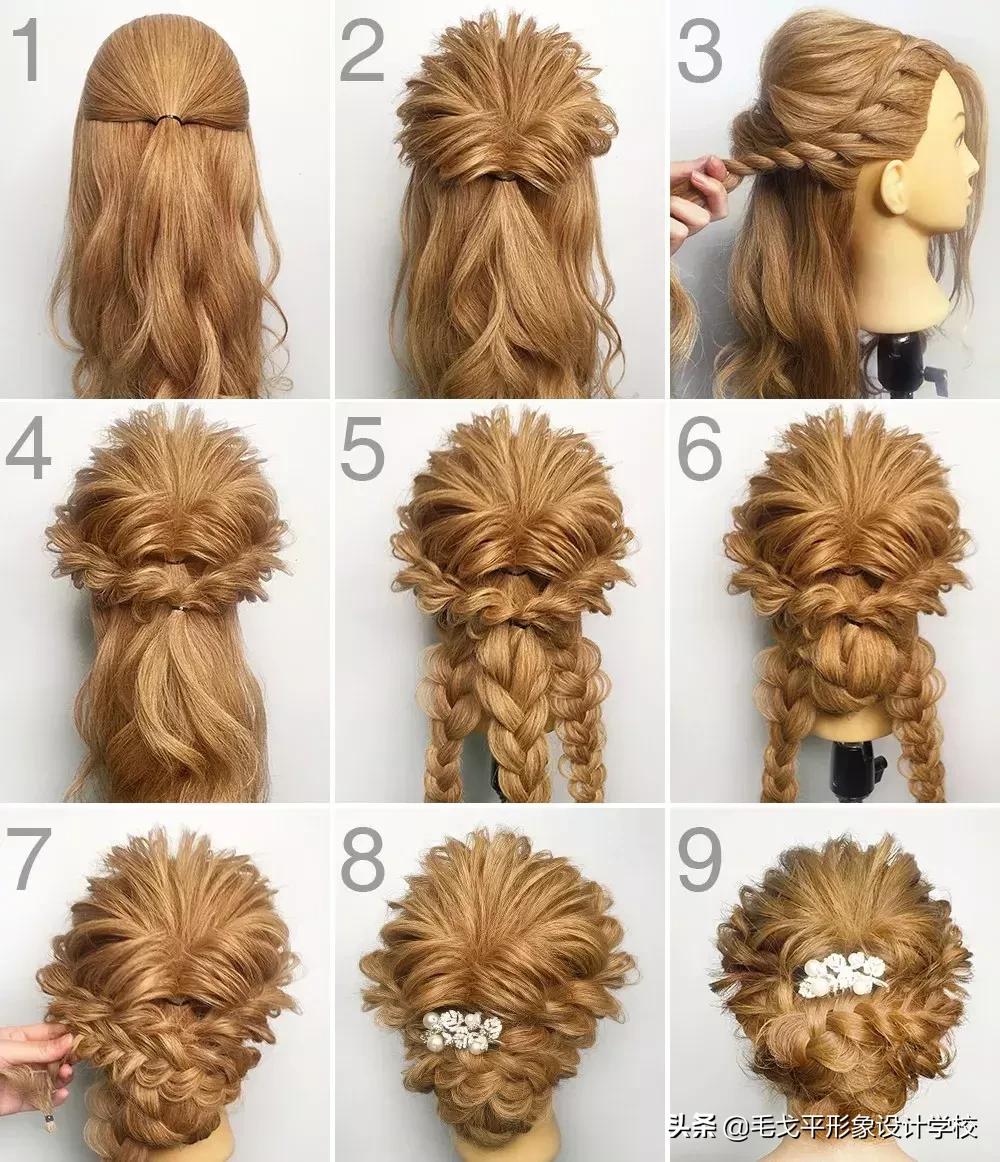 1
2
3
4
5
6
7
8
9
头条 @毛戈平形象设计学校