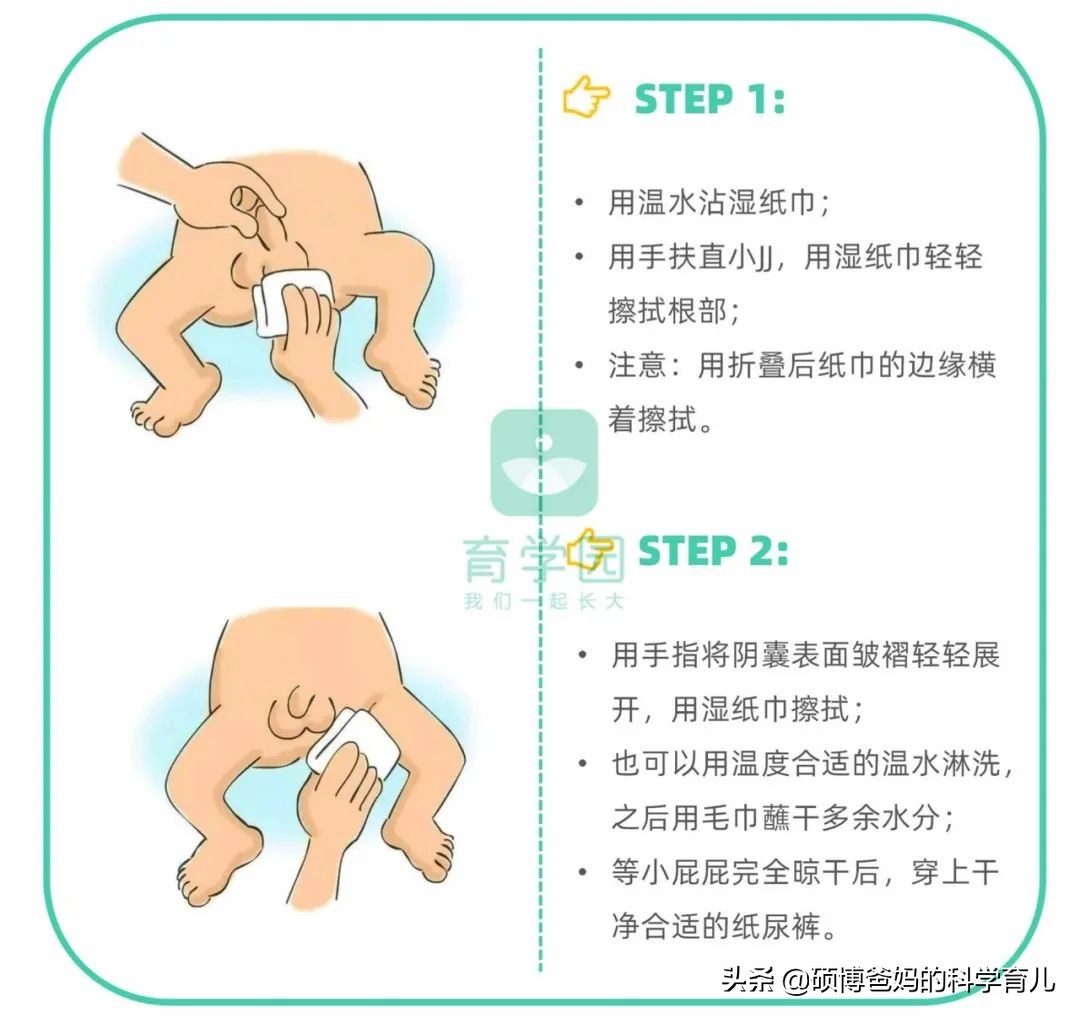 STEP 1:

• 用温水沾湿纸巾；

• 用手扶直小JJ，用湿纸巾轻轻擦拭根部；

• 注意：用折叠后纸巾的边缘横着擦拭。

育学园
我们一起长大

STEP 2:

• 用手指将阴囊表面皱褶轻轻展开，用湿纸巾擦拭；

• 也可以用温度合适的温水淋洗，之后用毛巾蘸干多余水分；

• 等小屁屁完全晾干后，穿上干净合适的纸尿裤。

头条 @硕博爸妈的科学育儿