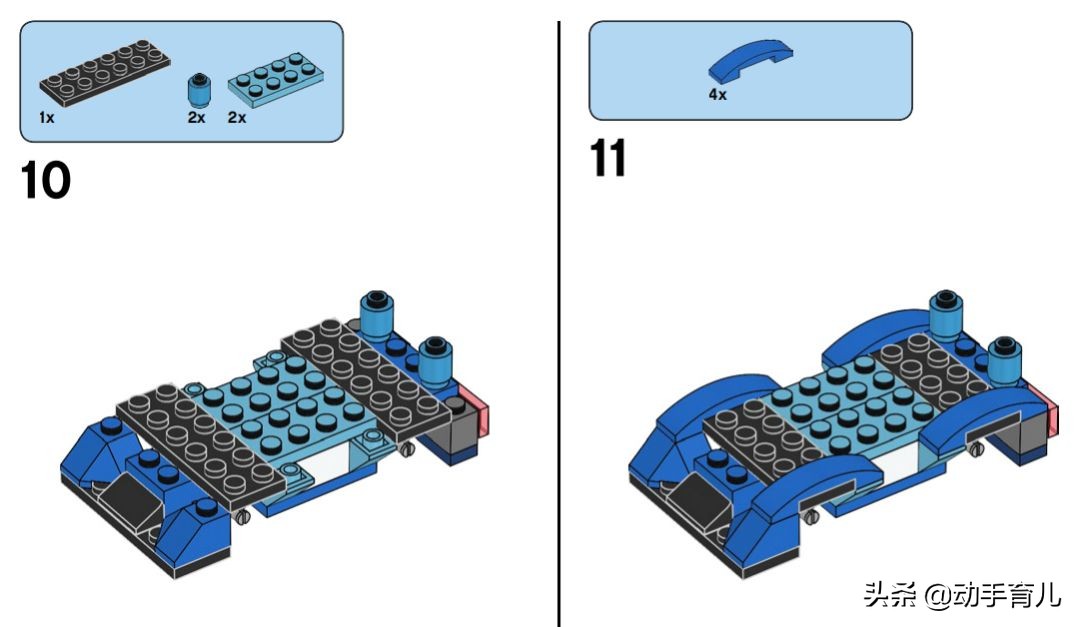 1x 2x 2x

10

4x

11

头条 @动手育儿